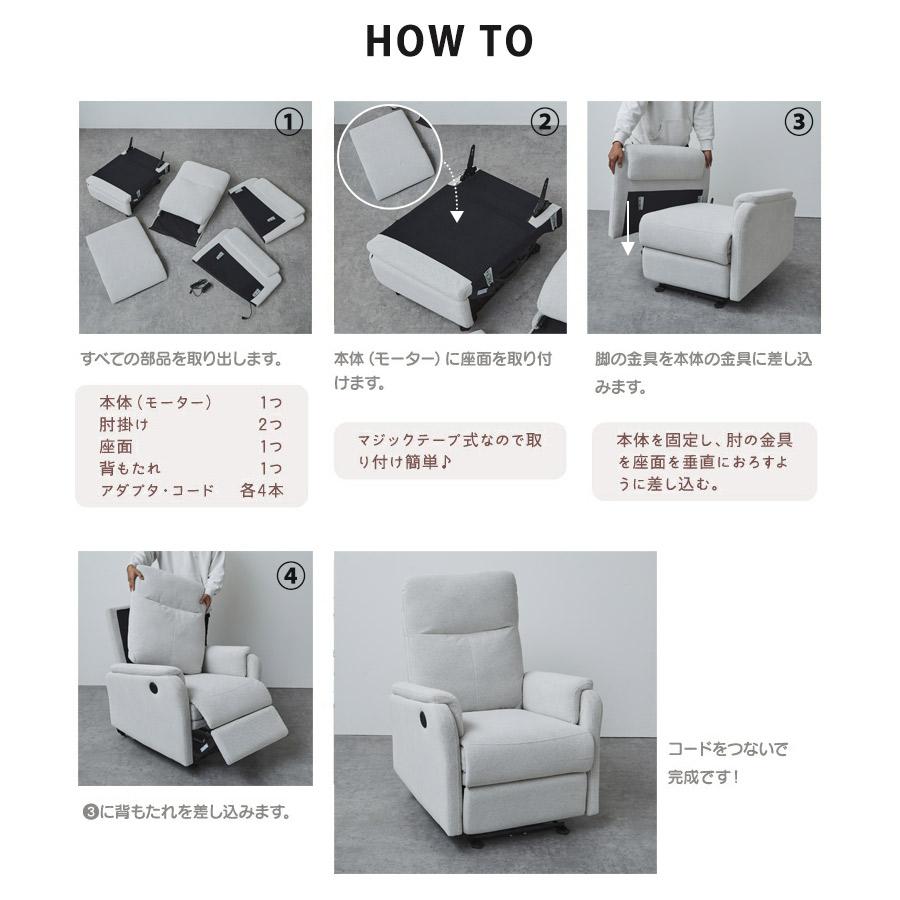 HOW TO

①

すべての部品を取り出します。

| 本体（モーター） | 1つ |
|---|---|
| 肘掛け | 2つ |
| 座面 | 1つ |
| 背もたれ | 1つ |
| アダプタ・コード | 各4本 |

②

本体（モーター）に座面を取り付けます。

マジックテープ式なので取り付け簡単♪

③

脚の金具を本体の金具に差し込みます。

本体を固定し、肘の金具を座面を垂直におろすように差し込む。

④

❸に背もたれを差し込みます。

コードをつないで完成です！