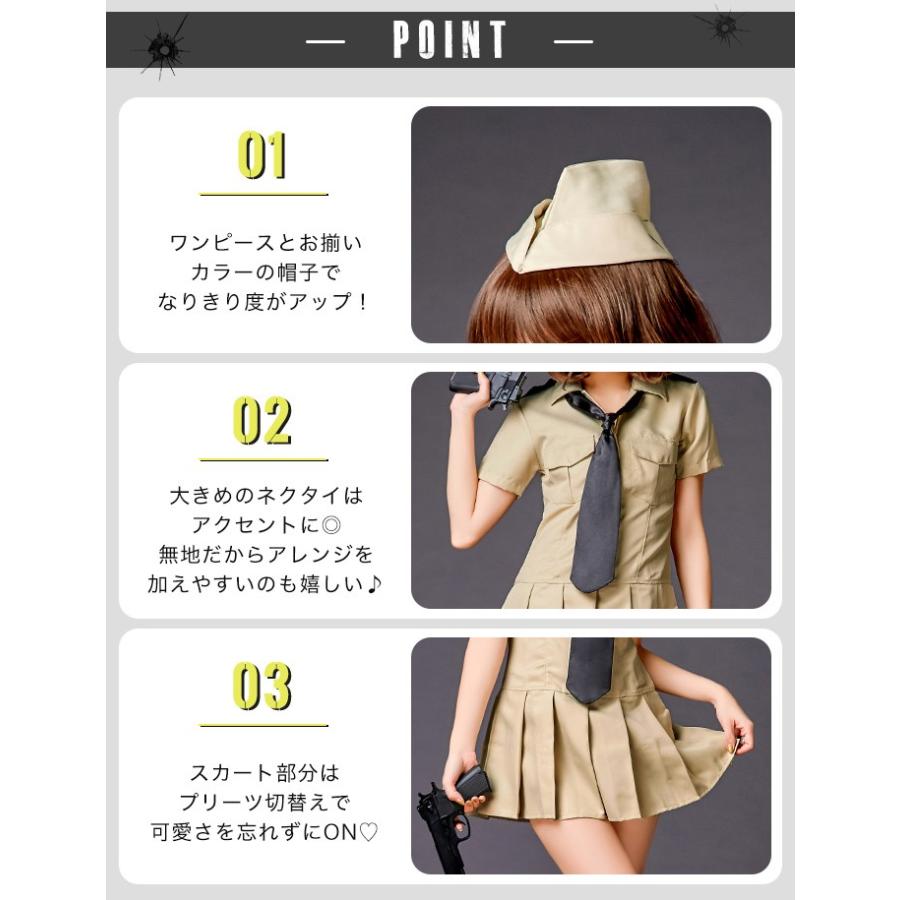 — POINT —

01

ワンピースとお揃い
カラーの帽子で
なりきり度がアップ！

02

大きめのネクタイは
アクセントに◎
無地だからアレンジを
加えやすいのも嬉しい♪

03

スカート部分は
プリーツ切替えで
可愛さを忘れずにON♡