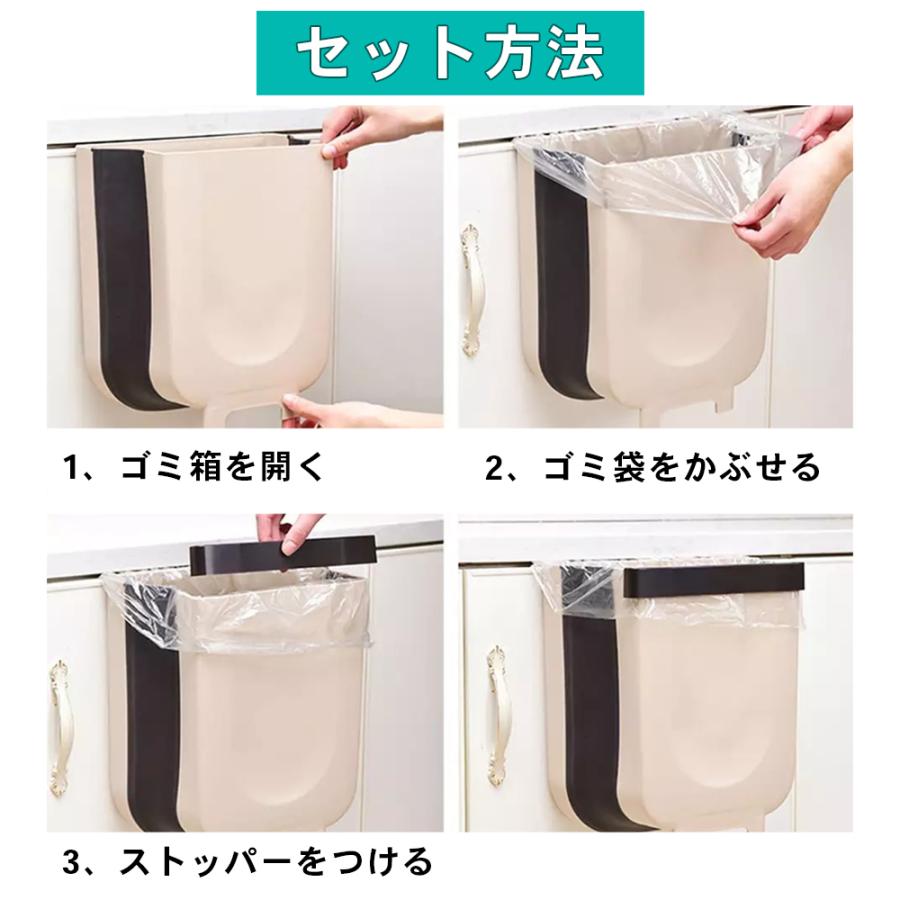 セット方法

1、ゴミ箱を開く

2、ゴミ袋をかぶせる

3、ストッパーをつける