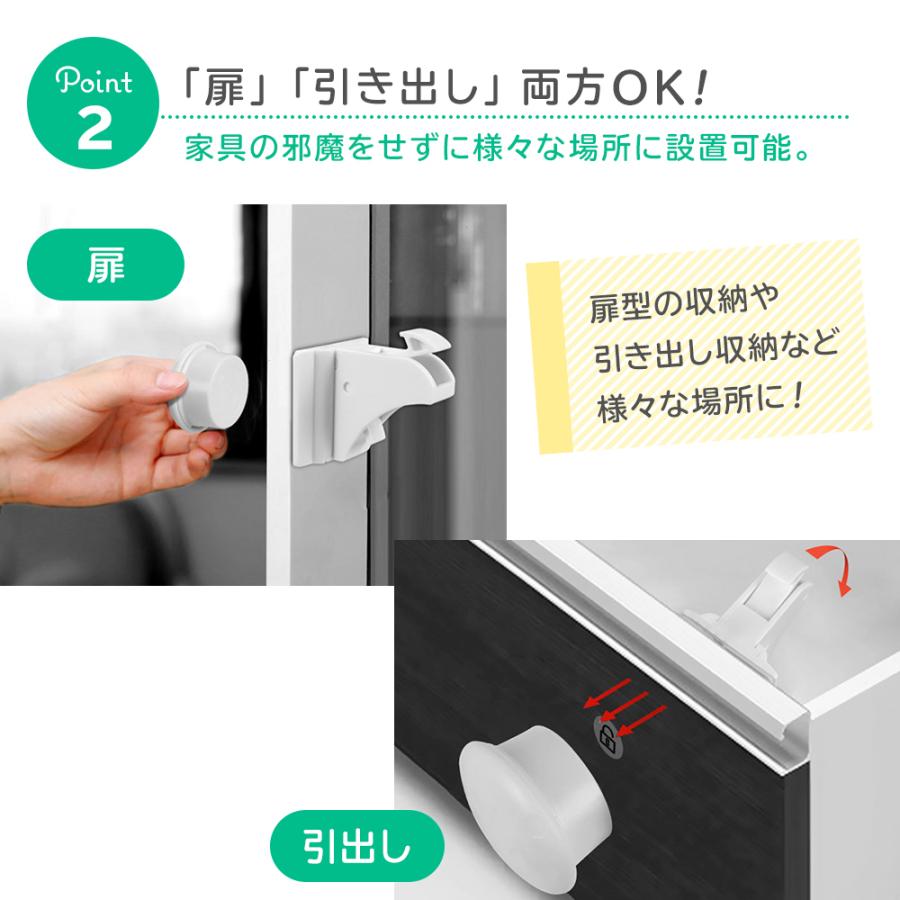 Point 2

「扉」「引き出し」両方OK!

家具の邪魔をせずに様々な場所に設置可能。

扉

扉型の収納や
引き出し収納など
様々な場所に!

引出し