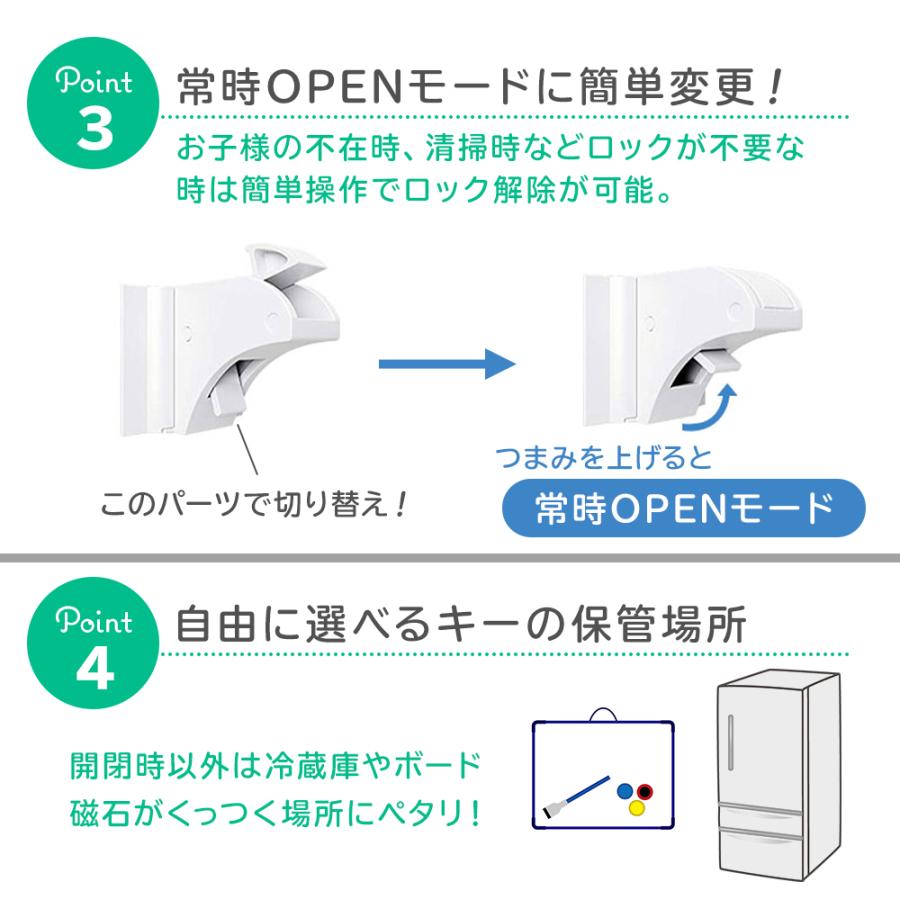 Point 3

常時OPENモードに簡単変更！

お子様の不在時、清掃時などロックが不要な時は簡単操作でロック解除が可能。

このパーツで切り替え！

つまみを上げると

常時OPENモード

Point 4

自由に選べるキーの保管場所

開閉時以外は冷蔵庫やボード磁石がくっつく場所にペタリ！