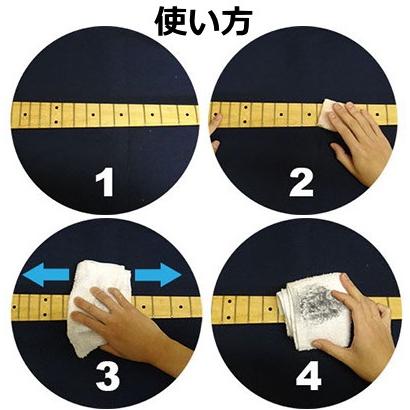 使い方

1

2

3

4