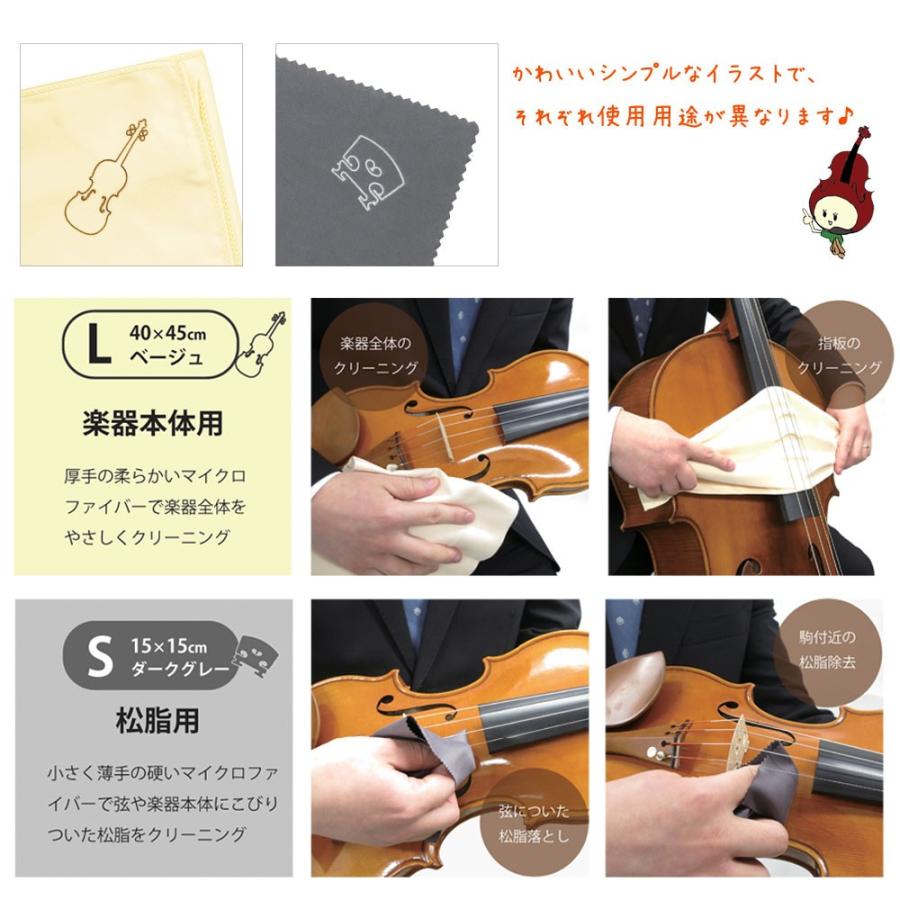 かわいいシンプルなイラストで、
それぞれ使用用途が異なります♪

L 40×45cm ベージュ

楽器本体用

厚手の柔らかいマイクロファイバーで楽器全体をやさしくクリーニング

楽器全体のクリーニング

指板のクリーニング

S 15×15cm ダークグレー

松脂用

小さく薄手の硬いマイクロファイバーで弦や楽器本体にこびりついた松脂をクリーニング

弦についた松脂落とし

駒付近の松脂除去