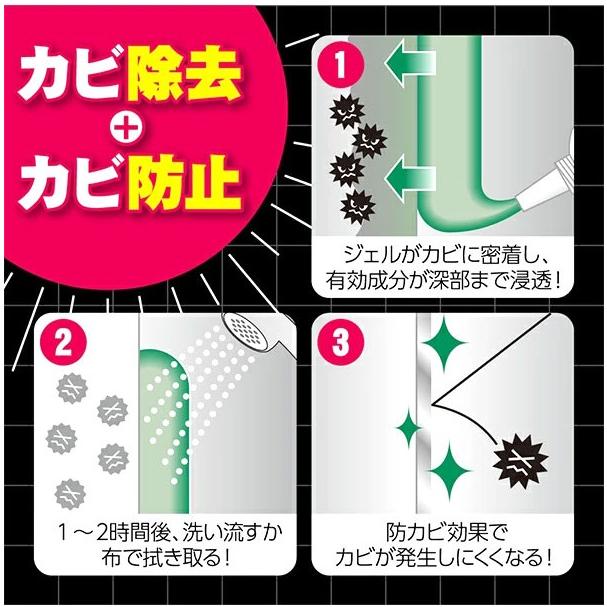 カビ除去
+
カビ防止

1
ジェルがカビに密着し、有効成分が深部まで浸透！

2
1～2時間後、洗い流すか布で拭き取る！

3
防カビ効果でカビが発生しにくくなる！