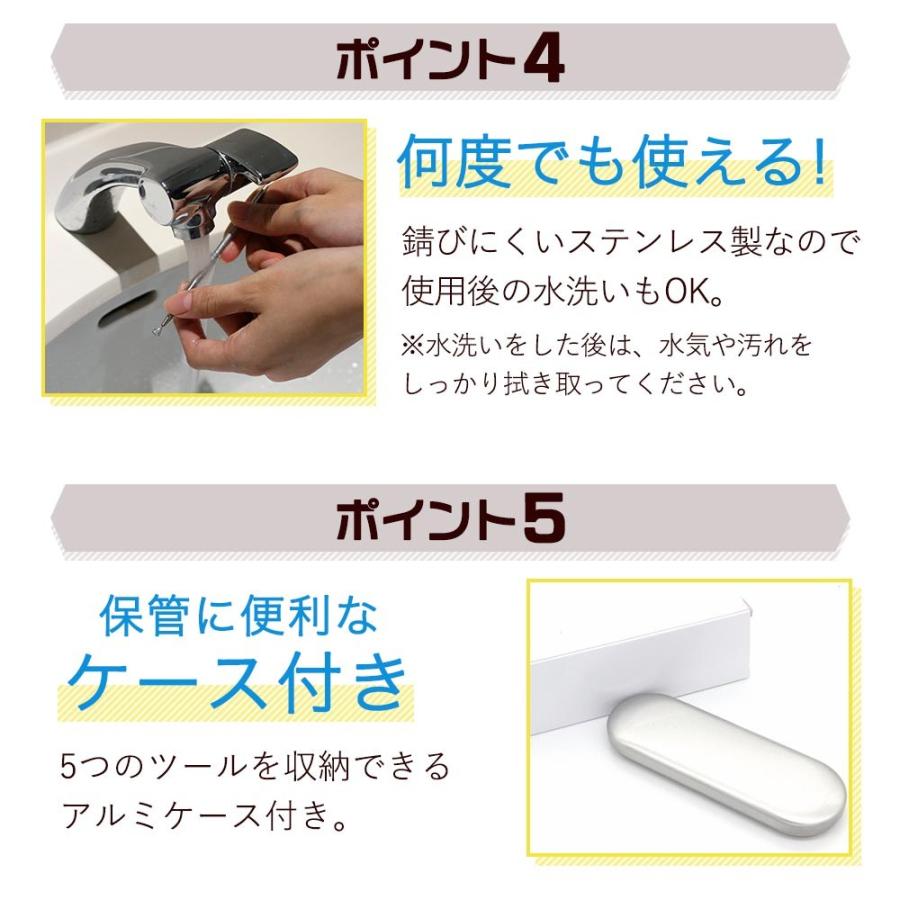 ポイント4

何度でも使える!

錆びにくいステンレス製なので使用後の水洗いもOK。

※水洗いをした後は、水気や汚れをしっかり拭き取ってください。

ポイント5

保管に便利な
ケース付き

5つのツールを収納できるアルミケース付き。