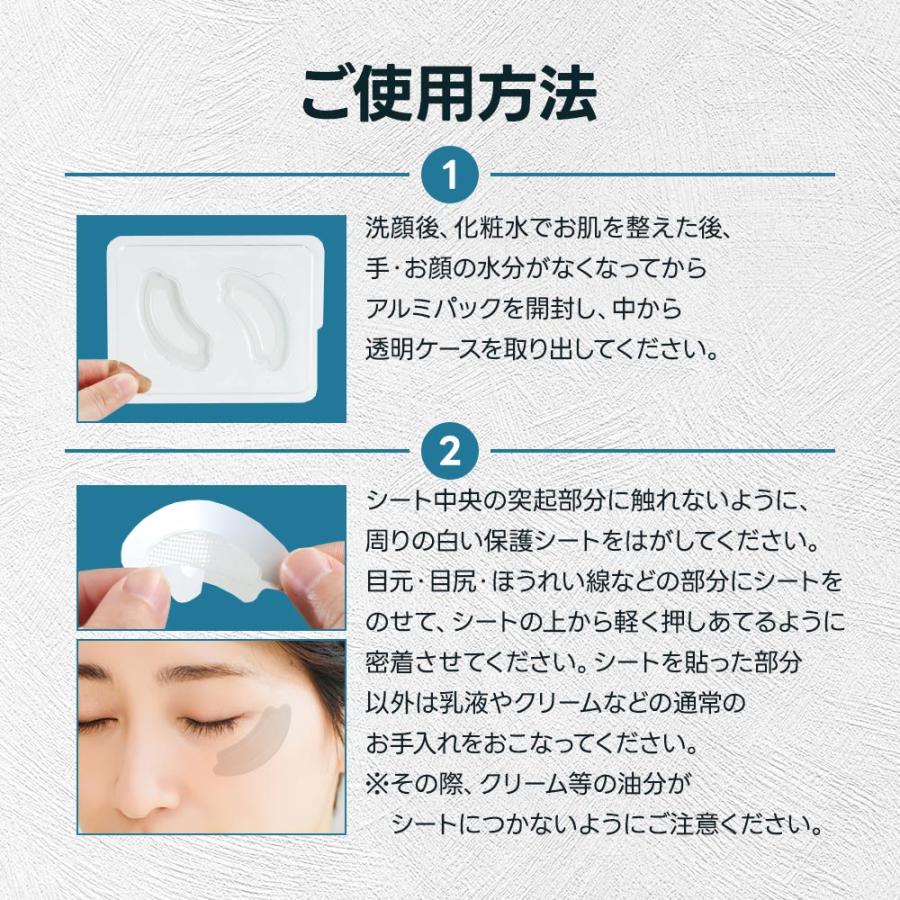 ご使用方法

1

洗顔後、化粧水でお肌を整えた後、手・お顔の水分がなくなってからアルミパックを開封し、中から透明ケースを取り出してください。

2

シート中央の突起部分に触れないように、周りの白い保護シートをはがしてください。目元・目尻・ほうれい線などの部分にシートをのせて、シートの上から軽く押しあてるように密着させてください。シートを貼った部分以外は乳液やクリームなどの通常のお手入れをおこなってください。
※その際、クリーム等の油分がシートにつかないようにご注意ください。