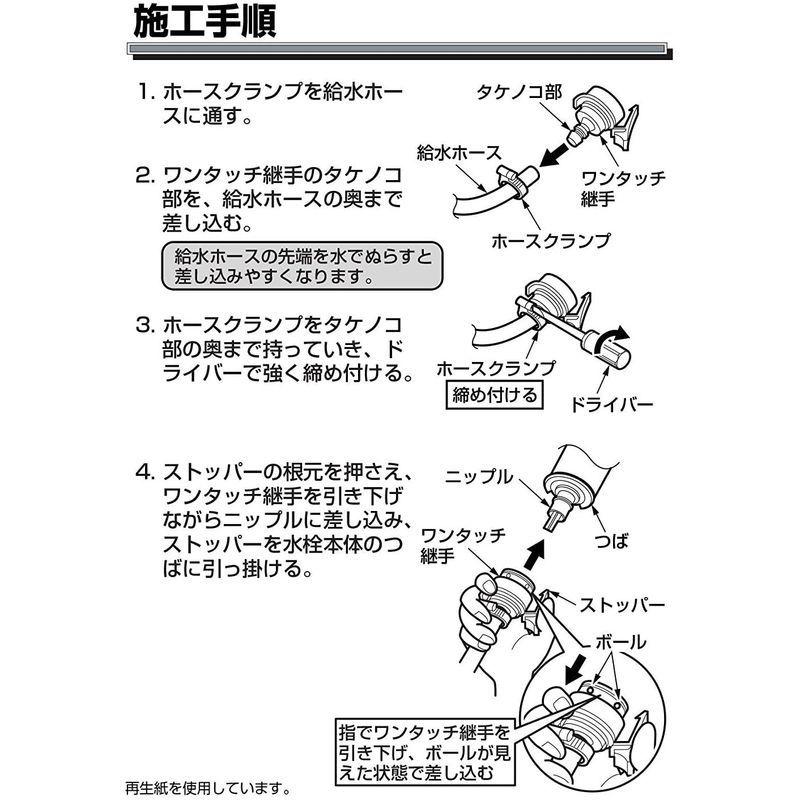 施工手順

1. ホースクランプを給水ホースに通す。

タケノコ部
給水ホース
ワンタッチ継手
ホースクランプ

2. ワンタッチ継手のタケノコ部を、給水ホースの奥まで差し込む。

給水ホースの先端を水でぬらすと差し込みやすくなります。

3. ホースクランプをタケノコ部の奥まで持っていき、ドライバーで強く締め付ける。

ホースクランプ
締め付ける
ドライバー

4. ストッパーの根元を押さえ、ワンタッチ継手を引き下げながらニップルに差し込み、ストッパーを水栓本体のつばに引っ掛ける。

ニップル
つば
ワンタッチ継手
ストッパー
ボール
指でワンタッチ継手を引き下げ、ボールが見えた状態で差し込む

再生紙を使用しています。