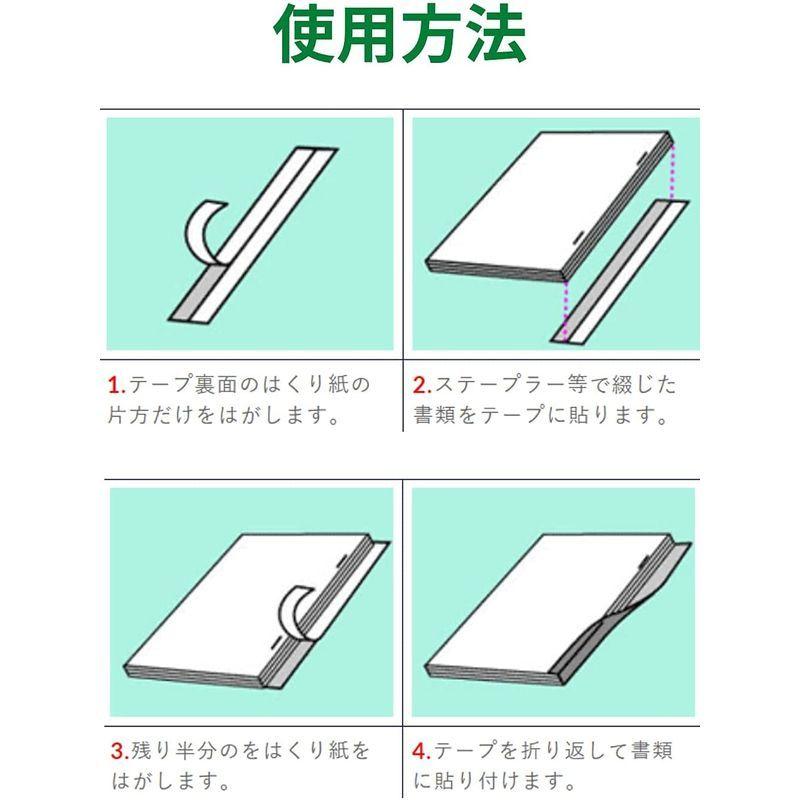 使用方法

1.テープ裏面のはくり紙の片方だけをはがします。

2.ステープラー等で綴じた書類をテープに貼ります。

3.残り半分のをはくり紙をはがします。

4.テープを折り返して書類に貼り付けます。