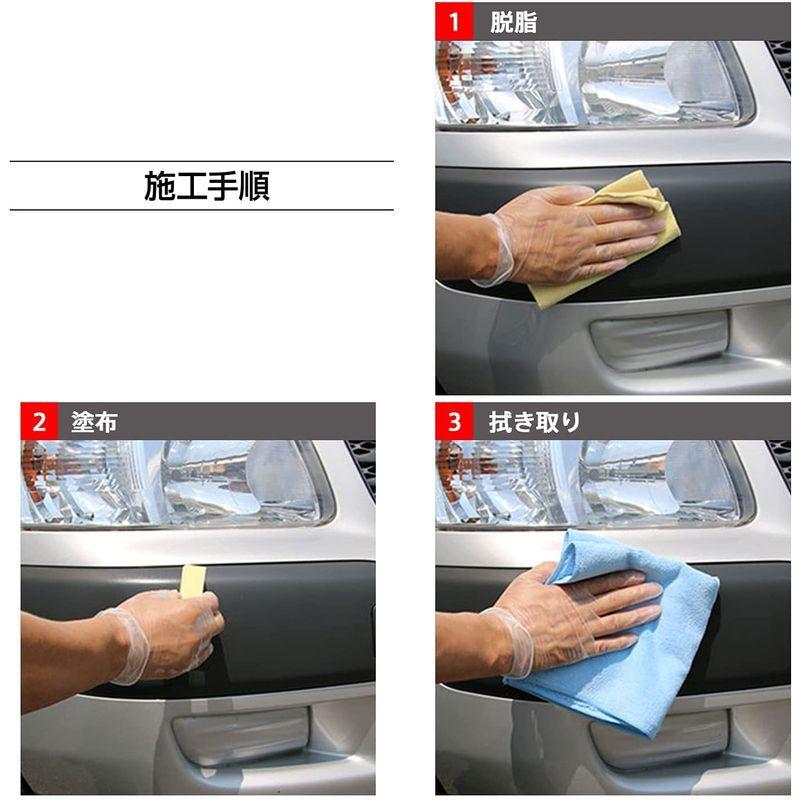 施工手順

1 脱脂

2 塗布

3 拭き取り