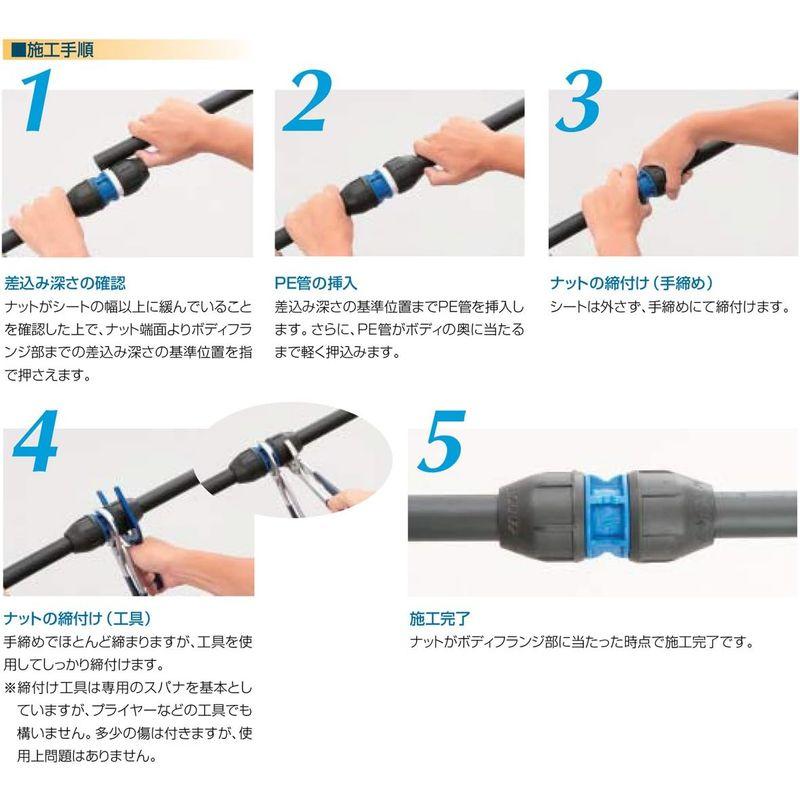 ■施工手順

1

差込み深さの確認
ナットがシートの幅以上に緩んでいることを確認した上で、ナット端面よりボディフランジ部までの差込み深さの基準位置を指で押さえます。

2

PE管の挿入
差込み深さの基準位置までPE管を挿入します。さらに、PE管がボディの奥に当たるまで軽く押込みます。

3

ナットの締付け（手締め）
シートは外さず、手締めにて締付けます。

4

ナットの締付け（工具）
手締めでほとんど締まりますが、工具を使用してしっかり締付けます。
※締付け工具は専用のスパナを基本としていますが、プライヤーなどの工具でも構いません。多少の傷は付きますが、使用上問題はありません。

5

施工完了
ナットがボディフランジ部に当たった時点で施工完了です。