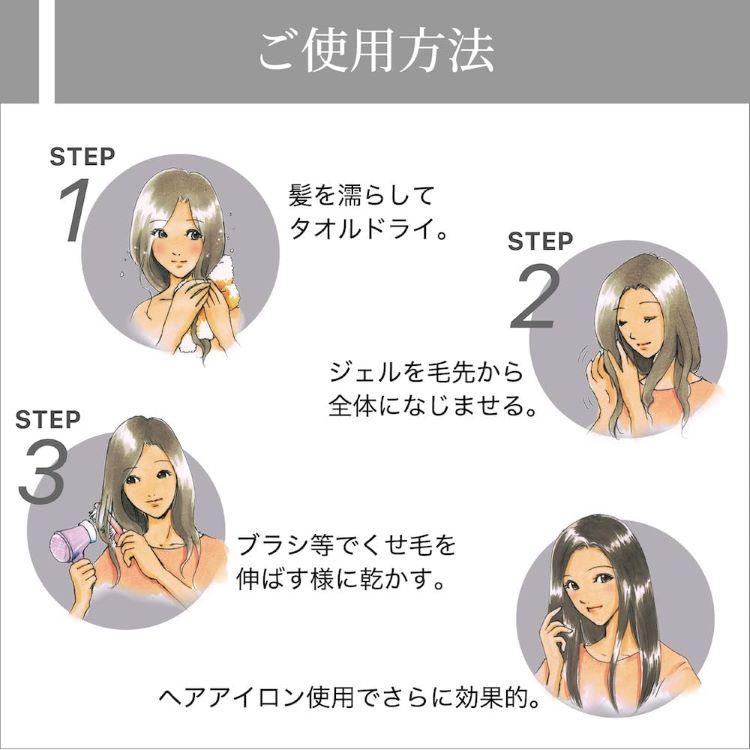 ご使用方法

STEP
1
髪を濡らして
タオルドライ。

STEP
2
ジェルを毛先から
全体になじませる。

STEP
3
ブラシ等でくせ毛を
伸ばす様に乾かす。

ヘアアイロン使用でさらに効果的。