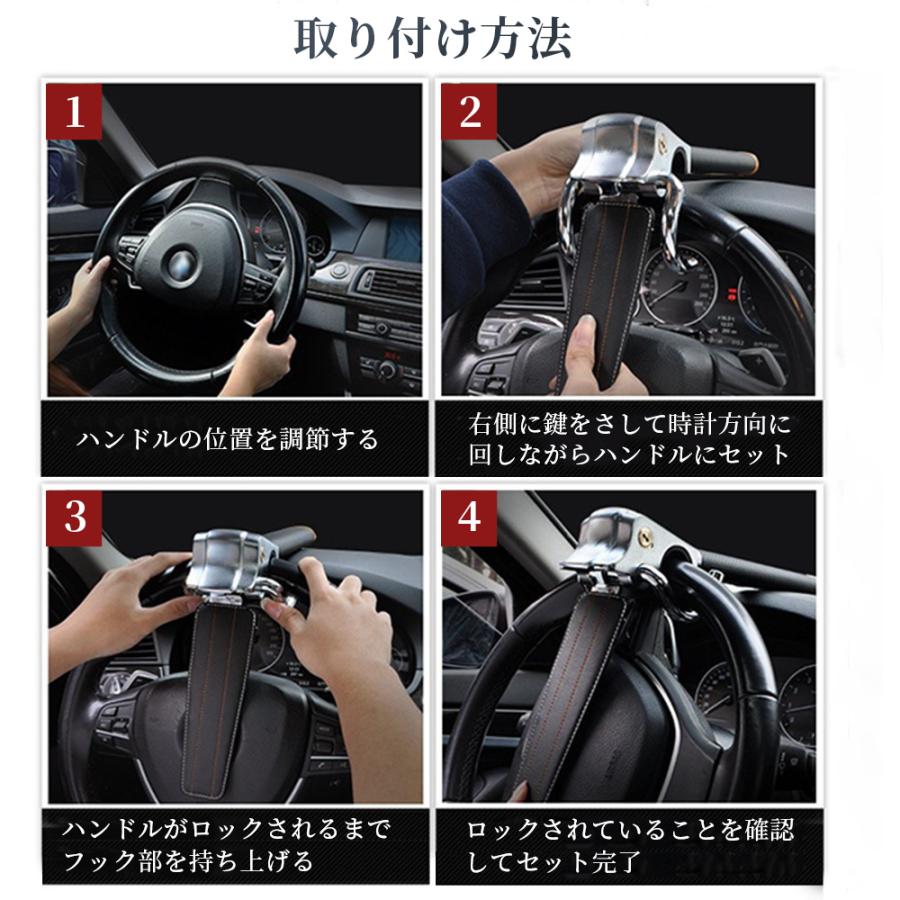 取り付け方法

1

ハンドルの位置を調節する

2

右側に鍵をさして時計方向に回しながらハンドルにセット

3

ハンドルがロックされるまでフック部を持ち上げる

4

ロックされていることを確認してセット完了