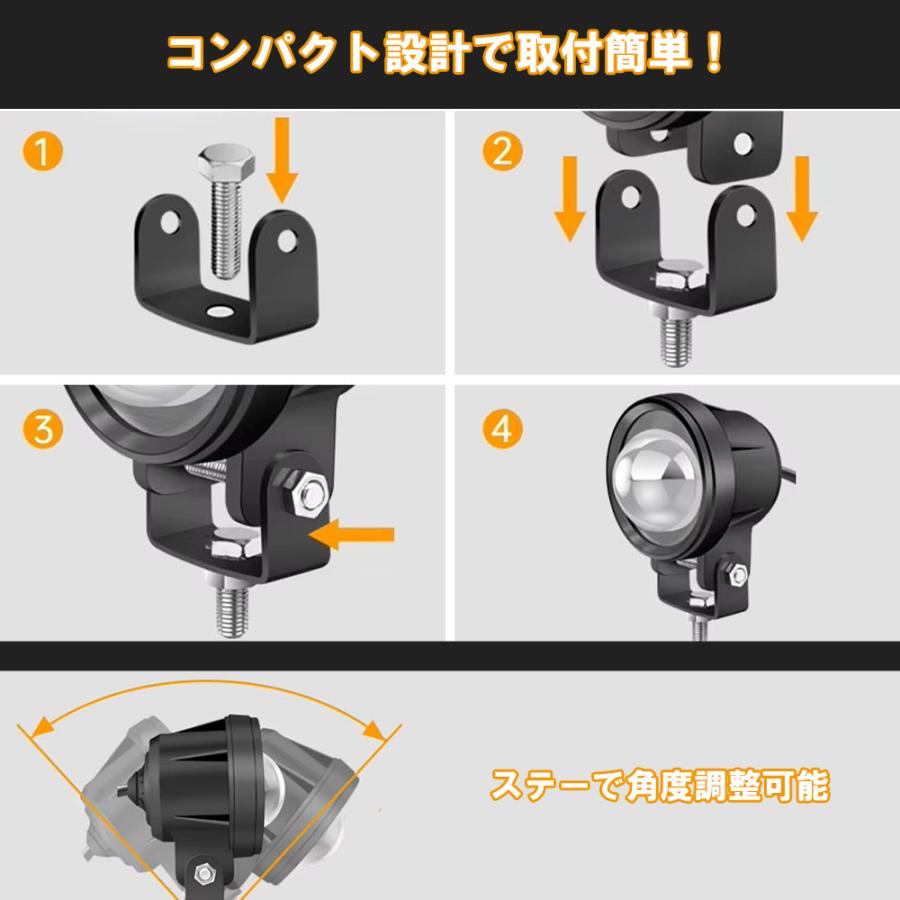 コンパクト設計で取付簡単！

1

2

3

4

ステーで角度調整可能