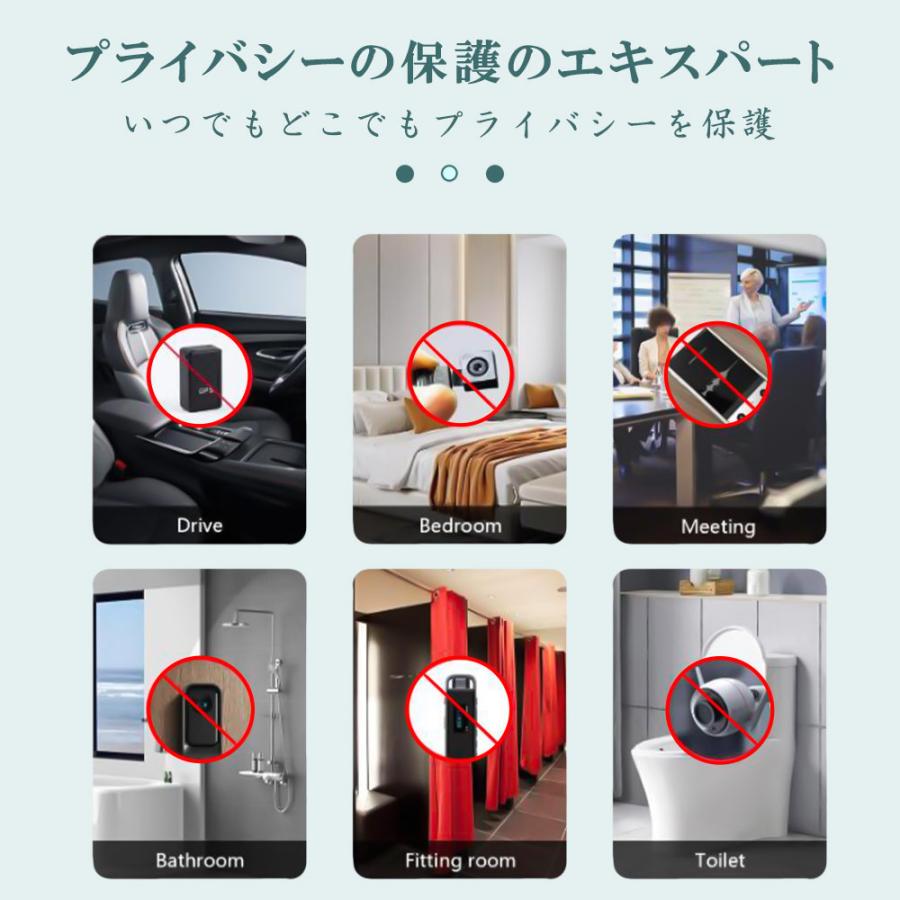 プライバシーの保護のエキスパート

いつでもどこでもプライバシーを保護

GPS

Drive

Bedroom

Meeting

Bathroom

Fitting room

Toilet