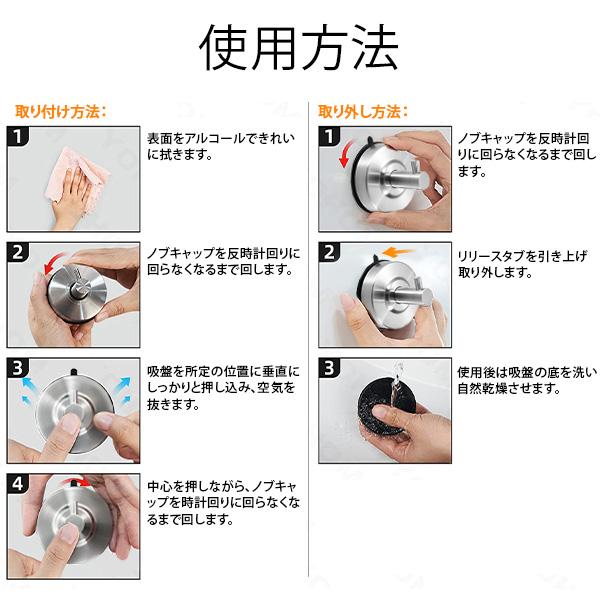 使用方法

取り付け方法：

1
表面をアルコールできれいに拭きます。

2
ノブキャップを反時計回りに回らなくなるまで回します。

3
吸盤を所定の位置に垂直にしっかりと押し込み、空気を抜きます。

4
中心を押しながら、ノブキャップを時計回りに回らなくなるまで回します。

取り外し方法：

1
ノブキャップを反時計回りに回らなくなるまで回します。

2
リリースタブを引き上げ取り外します。

3
使用後は吸盤の底を洗い自然乾燥させます。