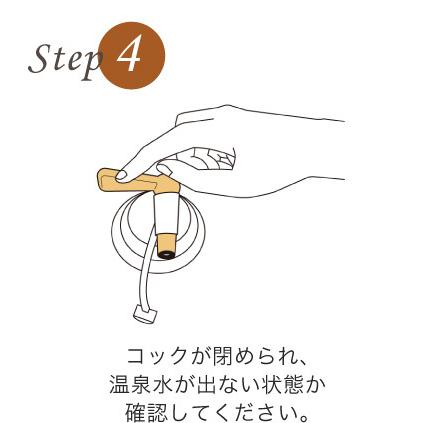 Step 4

コックが閉められ、
温泉水が出ない状態か
確認してください。