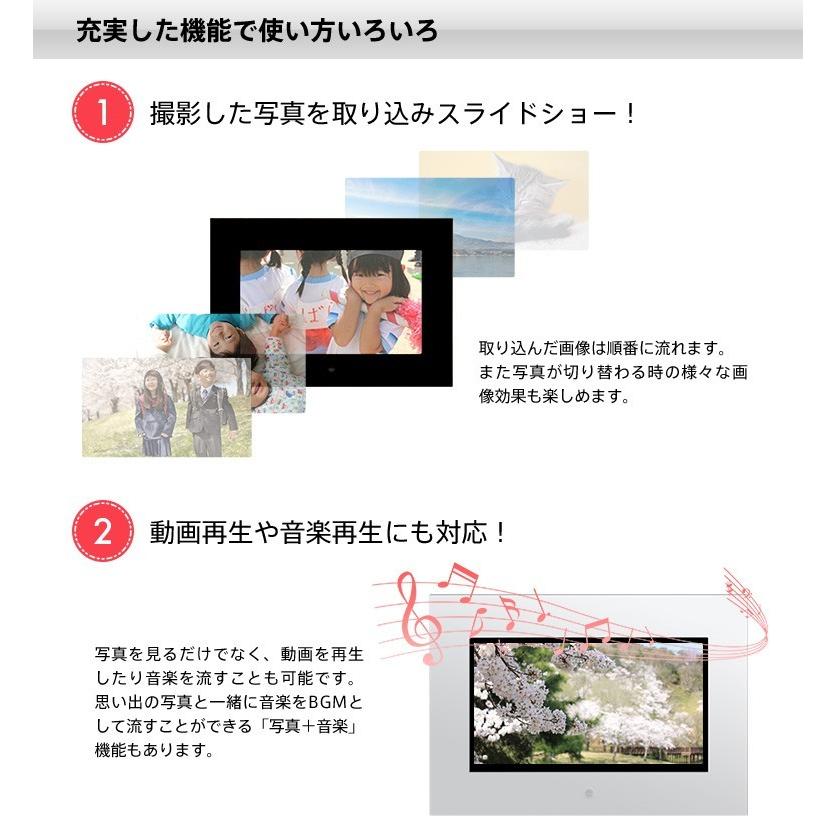 充実した機能で使い方いろいろ

1 撮影した写真を取り込みスライドショー！

取り込んだ画像は順番に流れます。また写真が切り替わる時の様々な画像効果も楽しめます。

2 動画再生や音楽再生にも対応！

写真を見るだけでなく、動画を再生したり音楽を流すことも可能です。思い出の写真と一緒に音楽をBGMとして流すことができる「写真＋音楽」機能もあります。