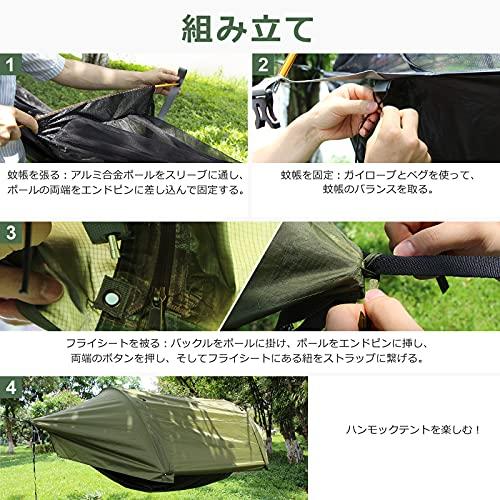 組み立て

1

蚊帳を張る：アルミ合金ポールをスリーブに通し、ポールの両端をエンドピンに差し込んで固定する。

2

蚊帳を固定：ガイロープとペグを使って、蚊帳のバランスを取る。

3

フライシートを被る：バックルをポールに掛け、ポールをエンドピンに挿し、両端のボタンを押し、そしてフライシートにある紐をストラップに繋げる。

4

ハンモックテントを楽しむ！