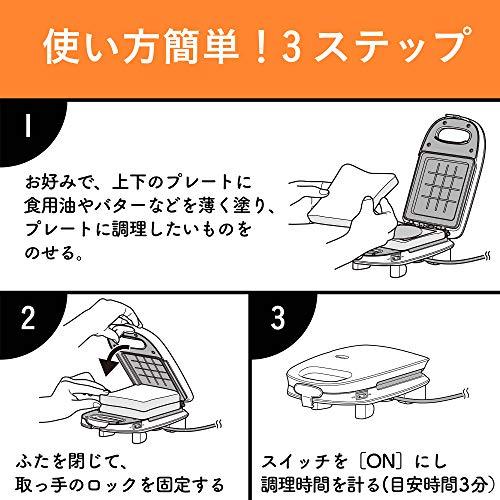 使い方簡単！3ステップ

1

お好みで、上下のプレートに食用油やバターなどを薄く塗り、プレートに調理したいものをのせる。

2

ふたを閉じて、取っ手のロックを固定する

3

スイッチを〔ON〕にし調理時間を計る(目安時間3分)