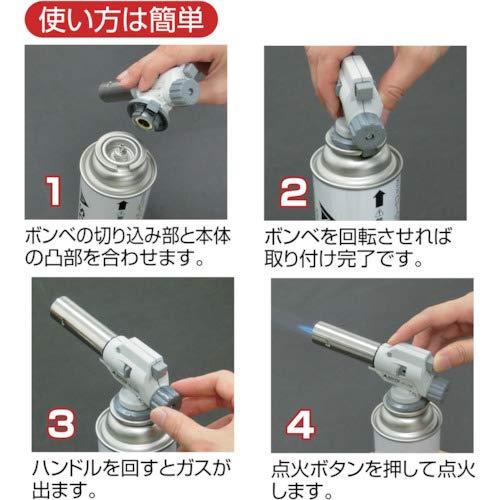 使い方は簡単

1

ボンベの切り込み部と本体の凸部を合わせます。

2

ボンベを回転させれば取り付け完了です。

3

ハンドルを回すとガスが出ます。

4

点火ボタンを押して点火します。