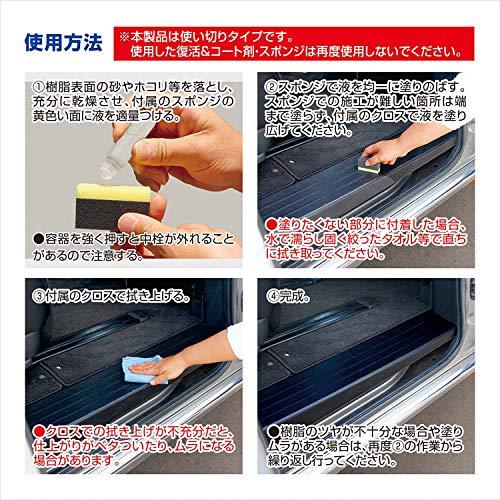 使用方法

※本製品は使い切りタイプです。
使用した復活&コート剤・スポンジは再度使用しないでください。

①樹脂表面の砂やホコリ等を落とし、充分に乾燥させ、付属のスポンジの黄色い面に液を適量つける。

●容器を強く押すと中栓が外れることがあるので注意する。

②スポンジで液を均一に塗りのばす。スポンジでの施工が難しい箇所は端まで塗らず、付属のクロスで液を塗り広げてください。

●塗りたくない部分に付着した場合、水で濡らし固く絞ったタオル等で直ちに拭き取ってください。

③付属のクロスで拭き上げる。

●クロスでの拭き上げが不充分だと、仕上がりがベタついたり、ムラになる場合があります。

④完成。

●樹脂のツヤが不十分な場合や塗りムラがある場合は、再度②の作業から繰り返し行ってください。