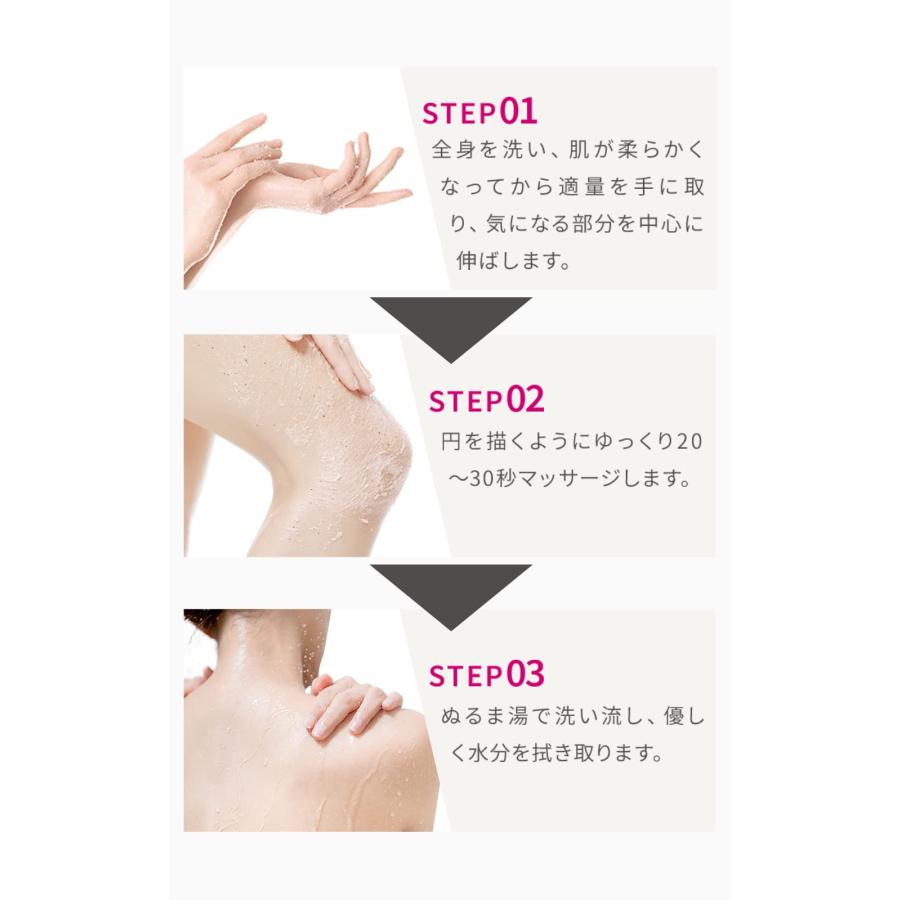 STEP01
全身を洗い、肌が柔らかくなってから適量を手に取り、気になる部分を中心に伸ばします。

STEP02
円を描くようにゆっくり20〜30秒マッサージします。

STEP03
ぬるま湯で洗い流し、優しく水分を拭き取ります。