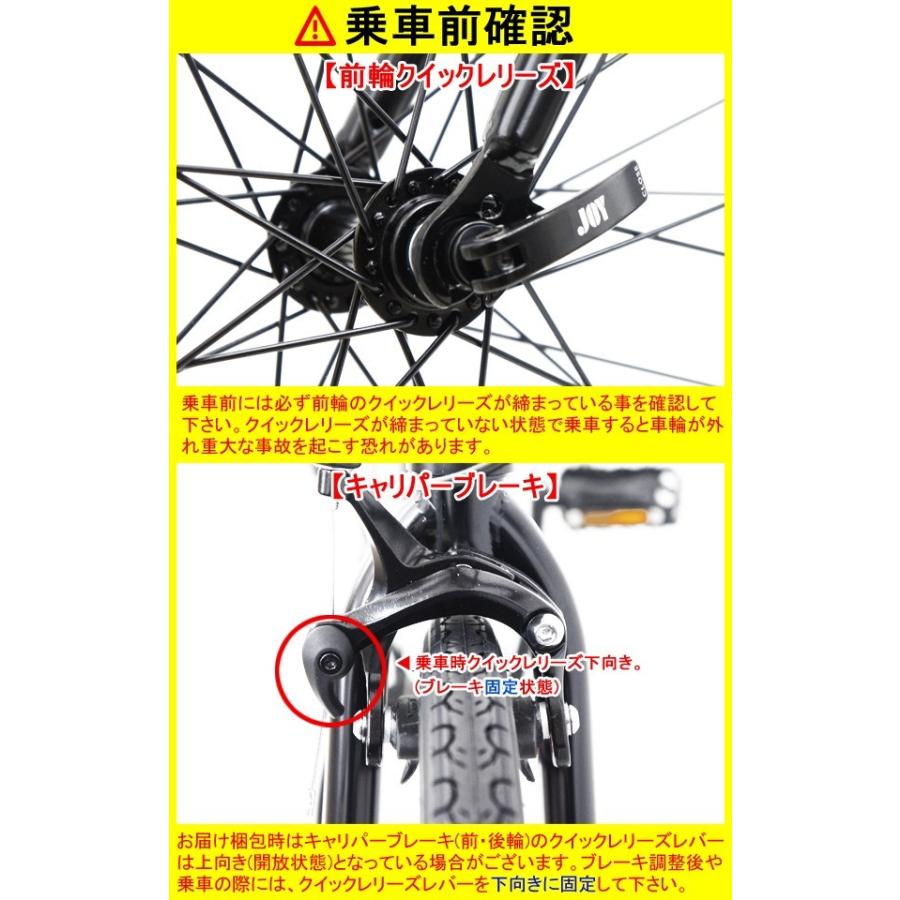 乗車前確認

【前輪クイックレリーズ】

JOY

CLOSE

乗車前には必ず前輪のクイックレリーズが締まっている事を確認して下さい。クイックレリーズが締まっていない状態で乗車すると車輪が外れ重大な事故を起こす恐れがあります。

【キャリパーブレーキ】

◀ 乗車時クイックレリーズ下向き。
(ブレーキ固定状態)

お届け梱包時はキャリパーブレーキ(前・後輪)のクイックレリーズレバーは上向き(開放状態)となっている場合がございます。ブレーキ調整後や乗車の際には、クイックレリーズレバーを下向きに固定して下さい。