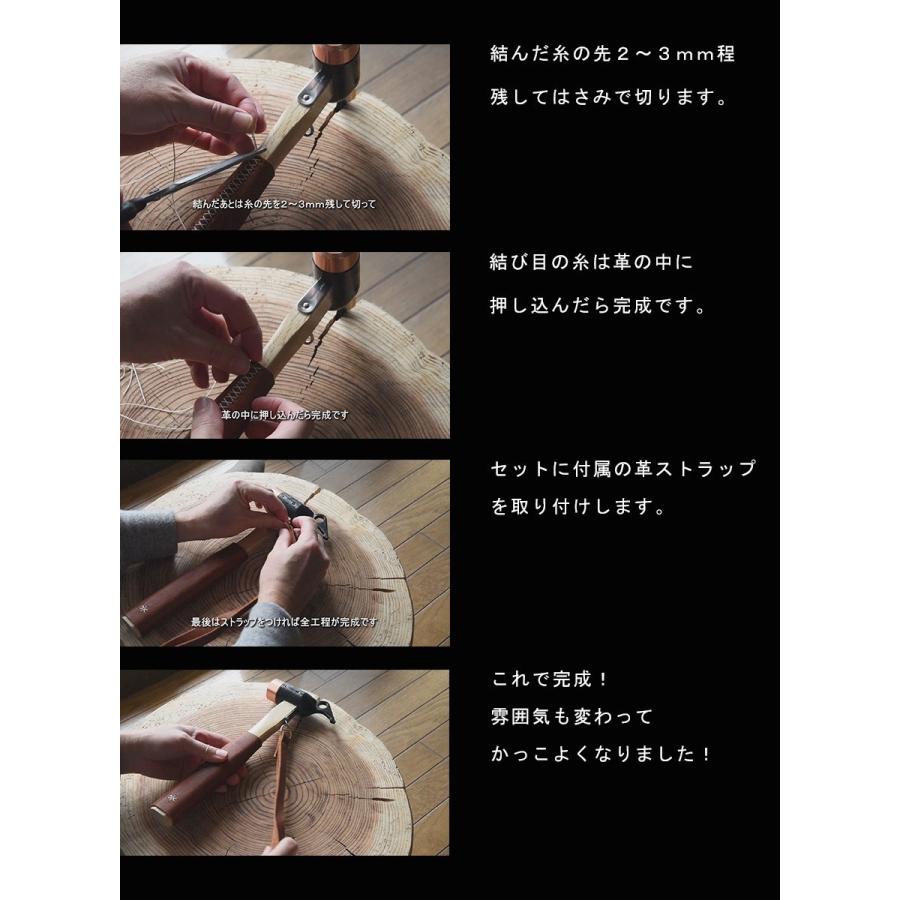 結んだあとは糸の先を2～3mm残して切って

結んだ糸の先２～３ｍｍ程

残してはさみで切ります。

革の中に押し込んだら完成です

結び目の糸は革の中に

押し込んだら完成です。

最後はストラップをつければ全工程が完成です

セットに付属の革ストラップ

を取り付けします。

これで完成！

雰囲気も変わって

かっこよくなりました！