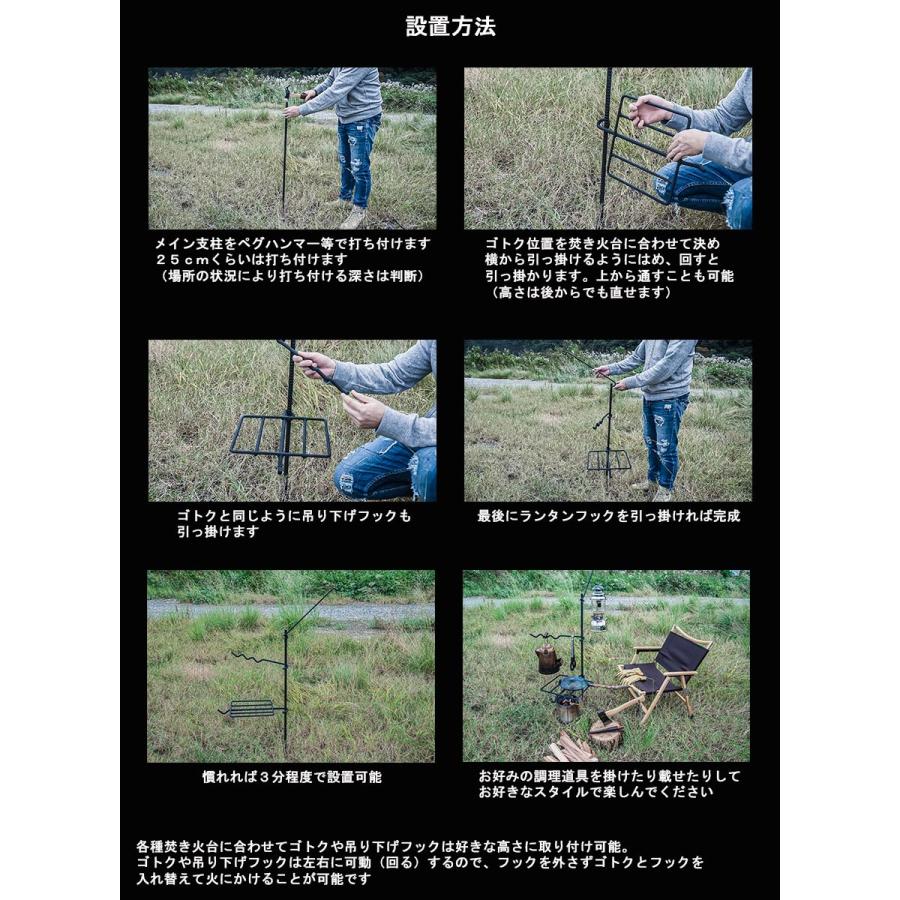 設置方法

メイン支柱をペグハンマー等で打ち付けます
２５ｃｍくらいは打ち付けます
（場所の状況により打ち付ける深さは判断）

ゴトク位置を焚き火台に合わせて決め
横から引っ掛けるようにはめ、回すと
引っ掛かります。上から通すことも可能
（高さは後からでも直せます）

ゴトクと同じように吊り下げフックも
引っ掛けます

最後にランタンフックを引っ掛ければ完成

慣れれば３分程度で設置可能

お好みの調理道具を掛けたり載せたりして
お好きなスタイルで楽しんでください

各種焚き火台に合わせてゴトクや吊り下げフックは好きな高さに取り付け可能。
ゴトクや吊り下げフックは左右に可動（回る）するので、フックを外さずゴトクとフックを
入れ替えて火にかけることが可能です