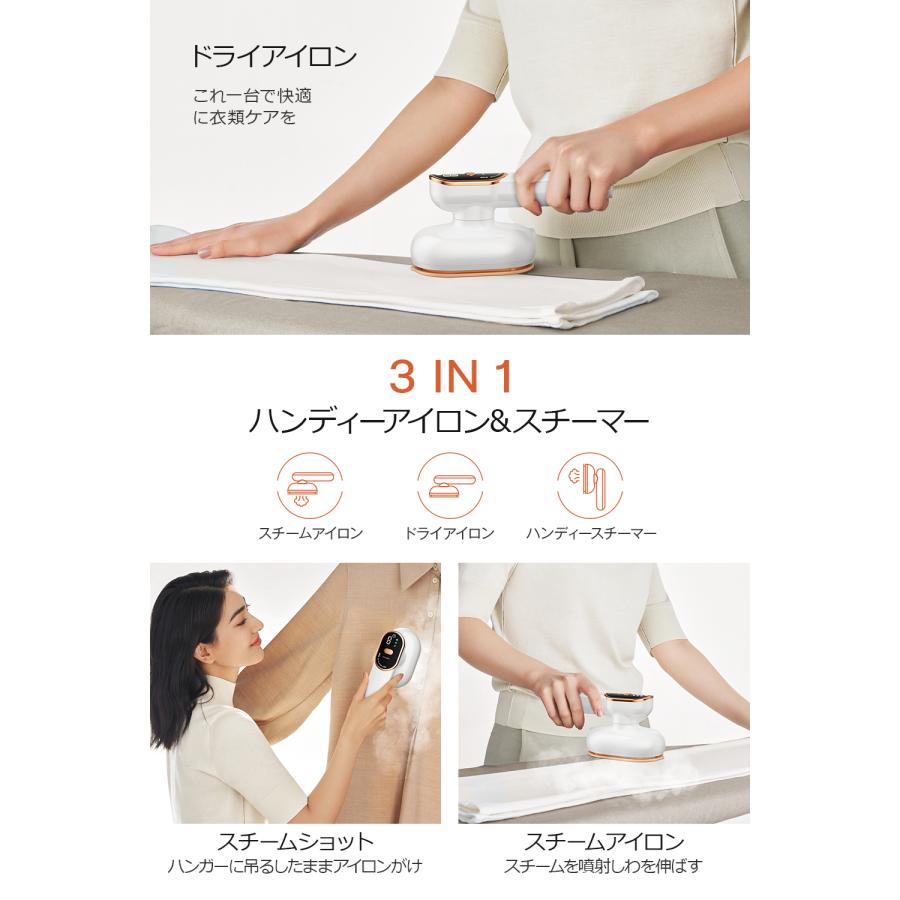 ドライアイロン

これ一台で快適に衣類ケアを

3 IN 1

ハンディーアイロン&スチーマー

スチームアイロン

ドライアイロン

ハンディースチーマー

スチームショット
ハンガーに吊るしたままアイロンがけ

スチームアイロン
スチームを噴射しわを伸ばす