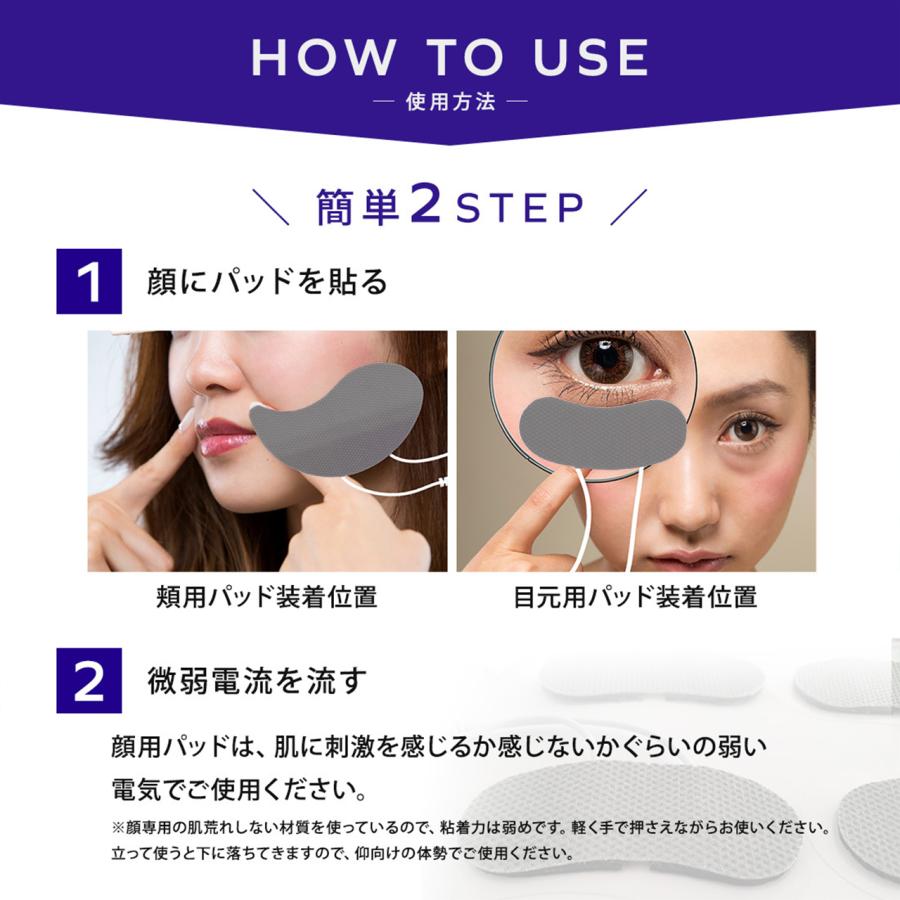 HOW TO USE
— 使用方法 —

＼ 簡単2STEP ／

1 顔にパッドを貼る

頬用パッド装着位置

目元用パッド装着位置

2 微弱電流を流す

顔用パッドは、肌に刺激を感じるか感じないかぐらいの弱い電気でご使用ください。

※顔専用の肌荒れしない材質を使っているので、粘着力は弱めです。軽く手で押さえながらお使いください。立って使うと下に落ちてきますので、仰向けの体勢でご使用ください。