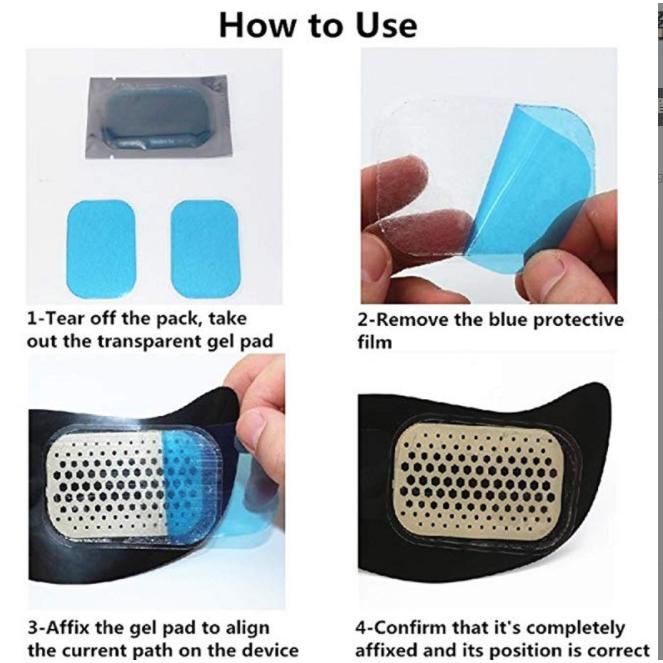 How to Use

1-Tear off the pack, take out the transparent gel pad

2-Remove the blue protective film

3-Affix the gel pad to align the current path on the device

4-Confirm that it's completely affixed and its position is correct