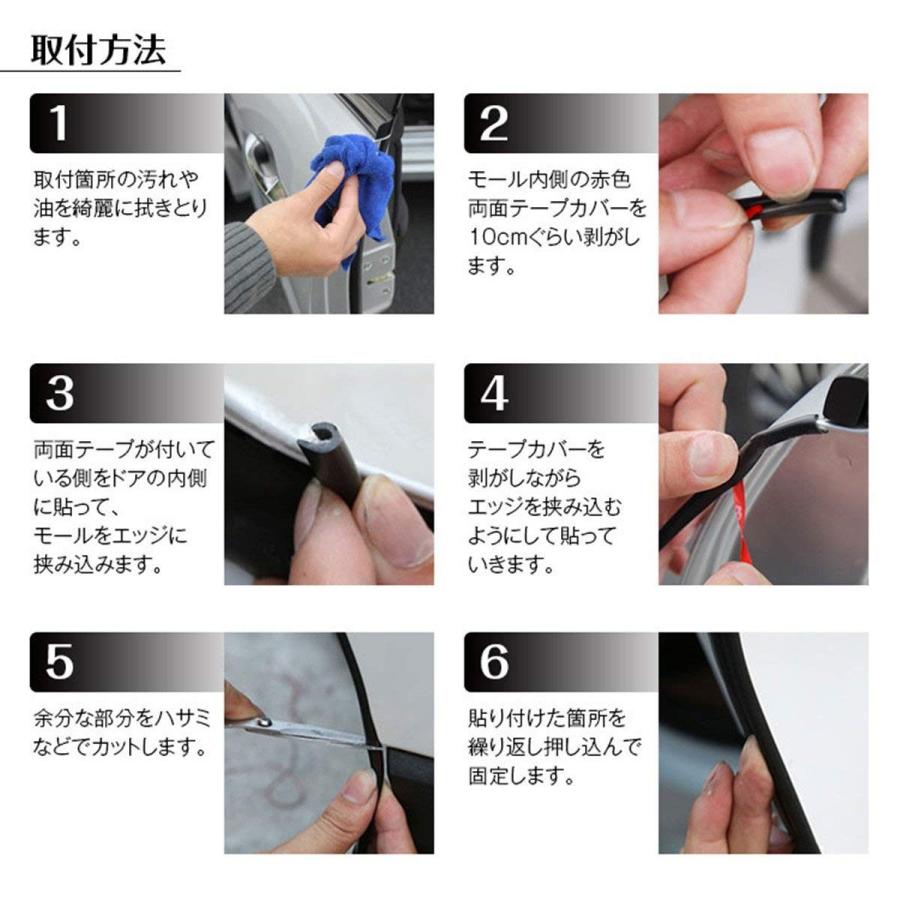 取付方法

1

取付箇所の汚れや油を綺麗に拭きとります。

2

モール内側の赤色両面テープカバーを10cmぐらい剥がします。

3

両面テープが付いている側をドアの内側に貼って、モールをエッジに挟み込みます。

4

テープカバーを剥がしながらエッジを挟み込むようにして貼っていきます。

5

余分な部分をハサミなどでカットします。

6

貼り付けた箇所を繰り返し押し込んで固定します。