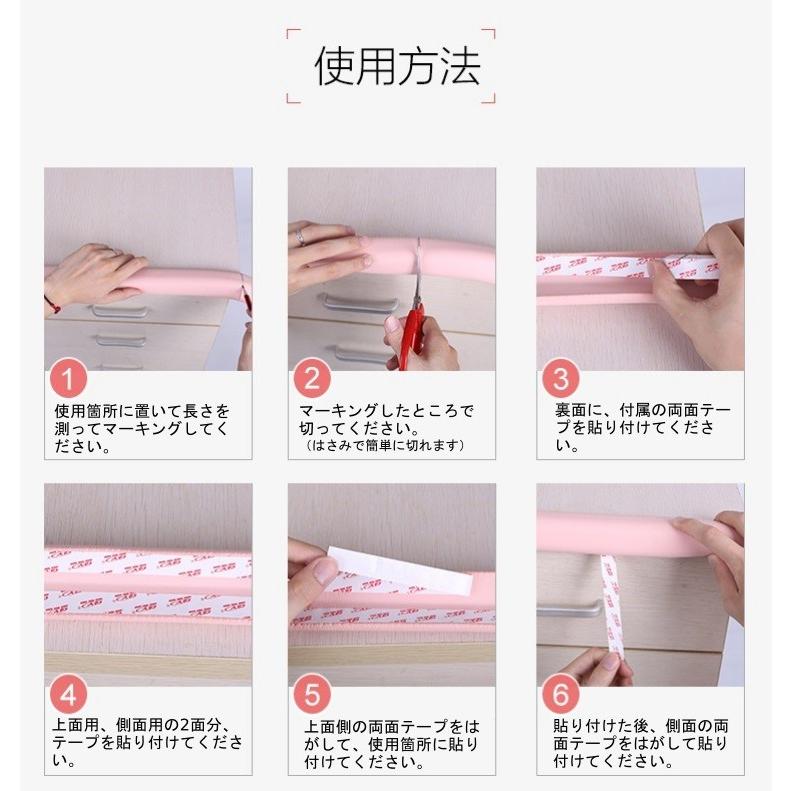 使用方法

1
使用箇所に置いて長さを測ってマーキングしてください。

2
マーキングしたところで切ってください。
（はさみで簡単に切れます）

3
裏面に、付属の両面テープを貼り付けてください。

4
上面用、側面用の2面分、テープを貼り付けてください。

5
上面側の両面テープをはがして、使用箇所に貼り付けてください。

6
貼り付けた後、側面の両面テープをはがして貼り付けてください。