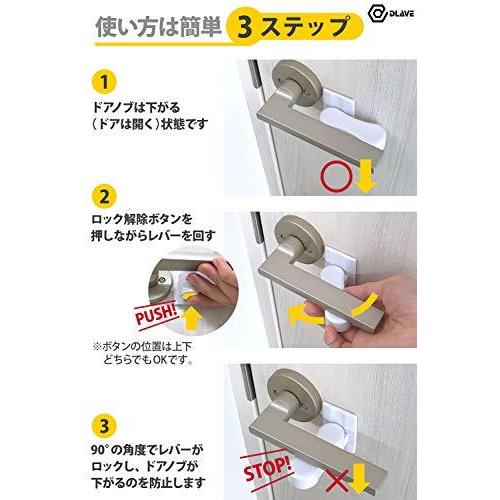 使い方は簡単 3ステップ

DLAVE

1
ドアノブは下がる（ドアは開く）状態です

2
ロック解除ボタンを押しながらレバーを回す

PUSH!

※ボタンの位置は上下どちらでもOKです。

3
90°の角度でレバーがロックし、ドアノブが下がるのを防止します

STOP!