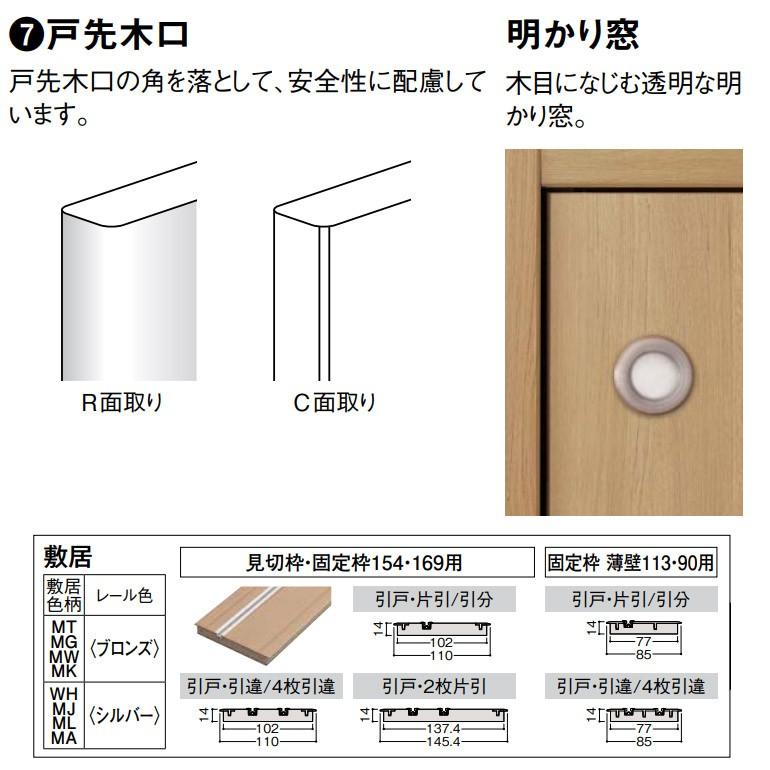 ❼戸先木口

戸先木口の角を落として、安全性に配慮しています。

R面取り

C面取り

明かり窓

木目になじむ透明な明かり窓。

敷居

| 敷居色柄 | レール色 |
|---|---|
| MT MG MW MK | 〈ブロンズ〉 |
| WH MJ ML MA | 〈シルバー〉 |

見切枠・固定枠154・169用

引戸・片引/引分

14

102

110

引戸・引違/4枚引違

14

102

110

引戸・2枚片引

14

137.4

145.4

固定枠 薄壁113・90用

引戸・片引/引分

14

77

85

引戸・引違/4枚引違

14

77

85