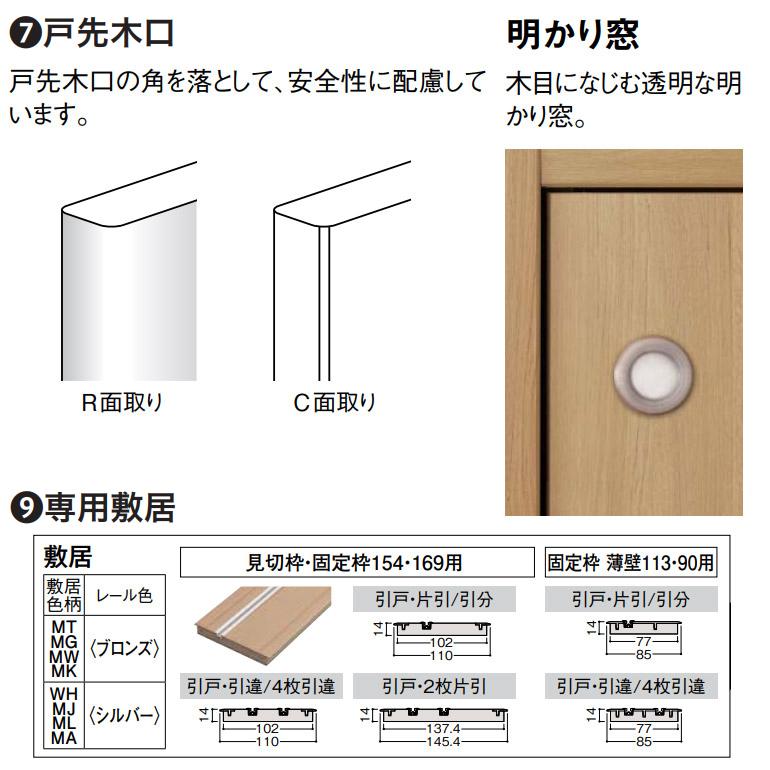 ❼戸先木口

戸先木口の角を落として、安全性に配慮しています。

R面取り

C面取り

明かり窓

木目になじむ透明な明かり窓。

❾専用敷居

敷居

| 敷居色柄 | レール色 |
|---|---|
| MT MG MW MK | 〈ブロンズ〉 |
| WH MJ ML MA | 〈シルバー〉 |

見切枠・固定枠154・169用

引戸・片引/引分

14
102
110

引戸・引違/4枚引違

14
102
110

引戸・2枚片引

14
137.4
145.4

固定枠 薄壁113・90用

引戸・片引/引分

14
77
85

引戸・引違/4枚引違

14
77
85