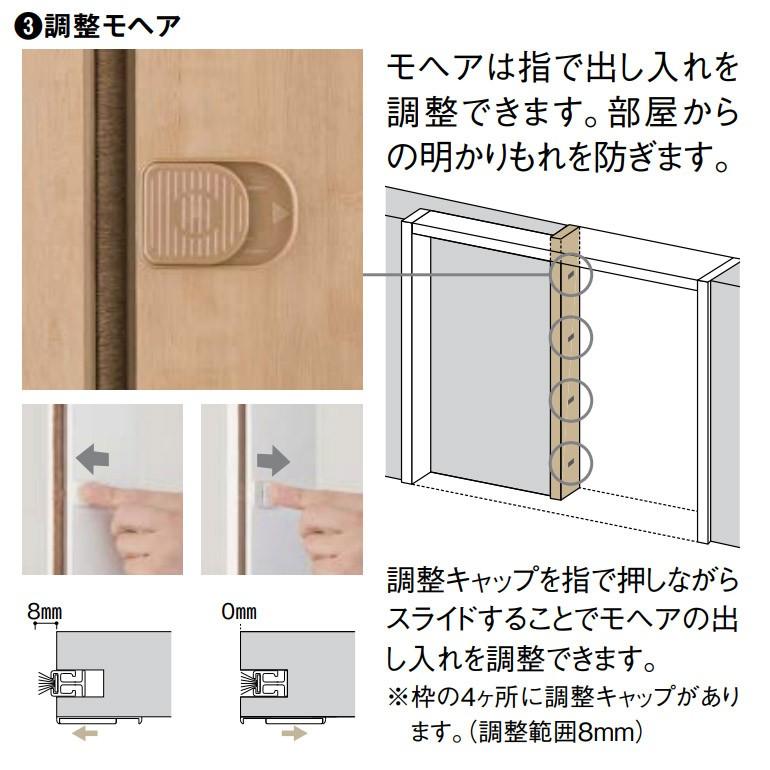 ❸調整モヘア

モヘアは指で出し入れを調整できます。部屋からの明かりもれを防ぎます。

8mm

0mm

調整キャップを指で押しながらスライドすることでモヘアの出し入れを調整できます。
※枠の4ヶ所に調整キャップがあります。(調整範囲8mm)