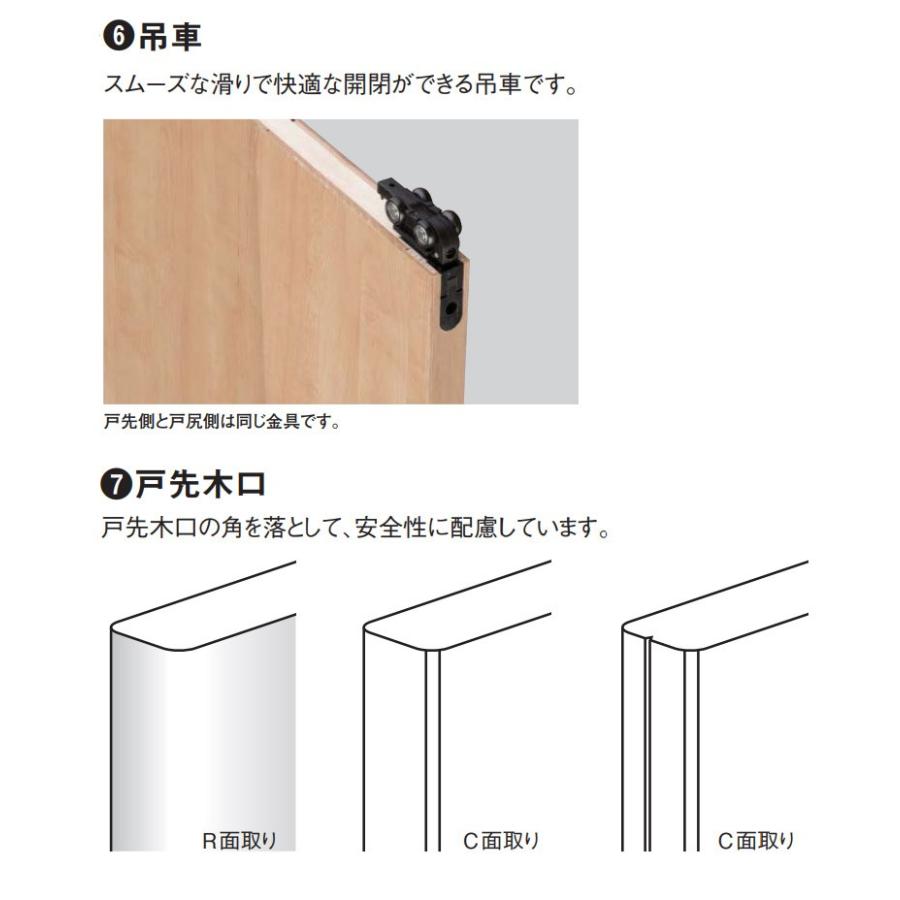 ❻吊車

スムーズな滑りで快適な開閉ができる吊車です。

戸先側と戸尻側は同じ金具です。

❼戸先木口

戸先木口の角を落として、安全性に配慮しています。

R面取り

C面取り

C面取り