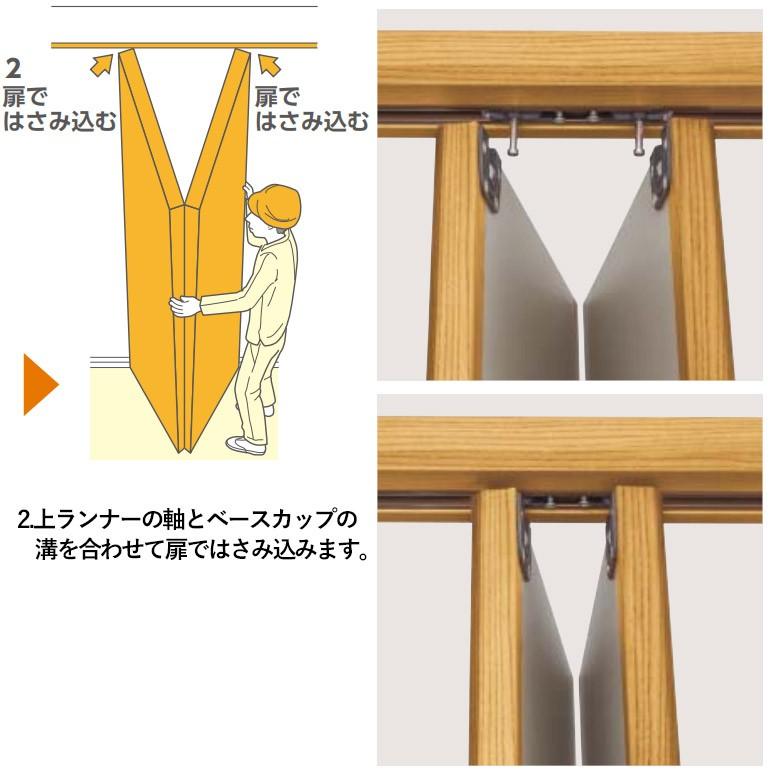 2
扉で
はさみ込む

扉で
はさみ込む

2.上ランナーの軸とベースカップの溝を合わせて扉ではさみ込みます。