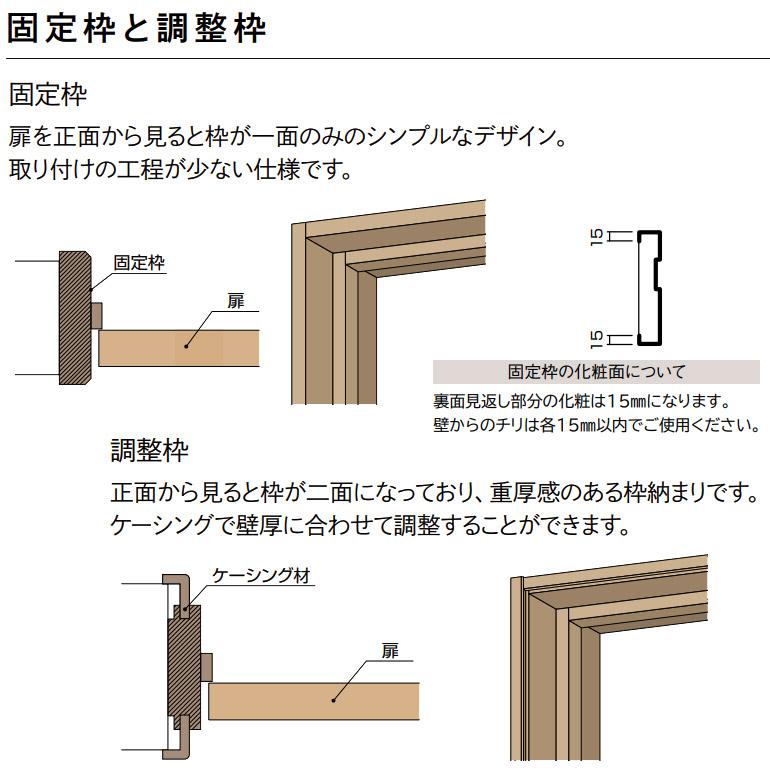 固定枠と調整枠

固定枠

扉を正面から見ると枠が一面のみのシンプルなデザイン。
取り付けの工程が少ない仕様です。

固定枠

扉

15

15

固定枠の化粧面について

裏面見返し部分の化粧は15㎜になります。
壁からのチリは各15㎜以内でご使用ください。

調整枠

正面から見ると枠が二面になっており、重厚感のある枠納まりです。
ケーシングで壁厚に合わせて調整することができます。

ケーシング材

扉