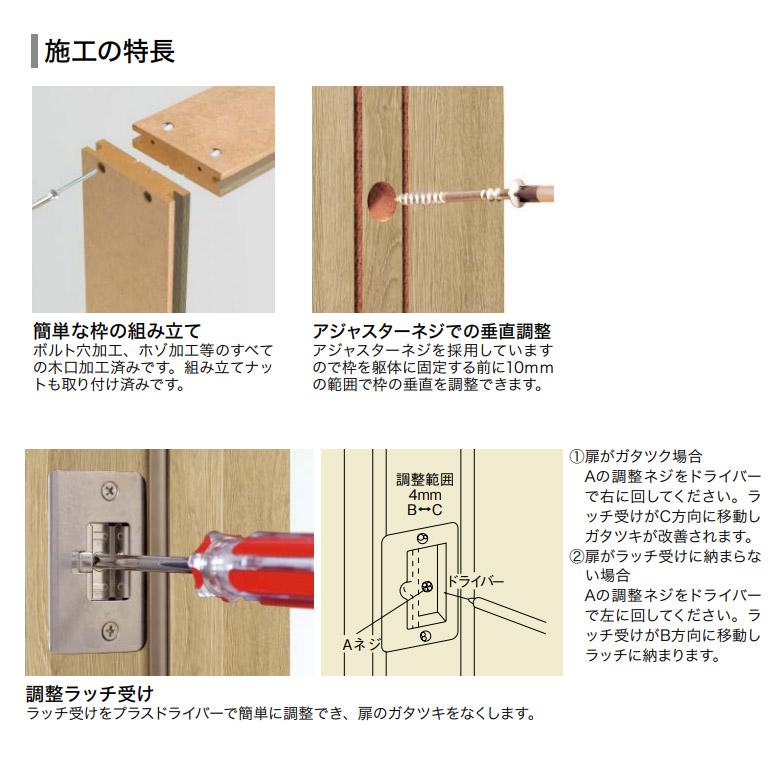 施工の特長

簡単な枠の組み立て
ボルト穴加工、ホゾ加工等のすべての木口加工済みです。組み立てナットも取り付け済みです。

アジャスターネジでの垂直調整
アジャスターネジを採用していますので枠を躯体に固定する前に10mmの範囲で枠の垂直を調整できます。

調整範囲
4mm
B↔C

ドライバー

Aネジ

①扉がガタツク場合
Aの調整ネジをドライバーで右に回してください。ラッチ受けがC方向に移動しガタツキが改善されます。
②扉がラッチ受けに納まらない場合
Aの調整ネジをドライバーで左に回してください。ラッチ受けがB方向に移動しラッチに納まります。

調整ラッチ受け
ラッチ受けをプラスドライバーで簡単に調整でき、扉のガタツキをなくします。