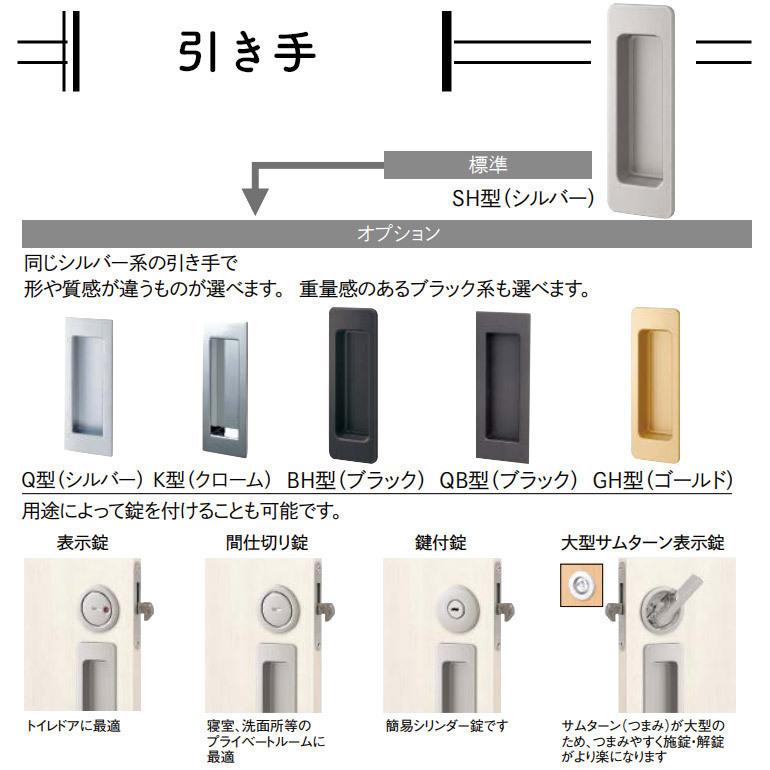 引き手

標準

SH型（シルバー）

オプション

同じシルバー系の引き手で
形や質感が違うものが選べます。 重量感のあるブラック系も選べます。

Q型（シルバー） K型（クローム） BH型（ブラック） QB型（ブラック） GH型（ゴールド）

用途によって錠を付けることも可能です。

表示錠

トイレドアに最適

間仕切り錠

寝室、洗面所等のプライベートルームに最適

鍵付錠

簡易シリンダー錠です

大型サムターン表示錠

サムターン（つまみ）が大型のため、つまみやすく施錠・解錠がより楽になります