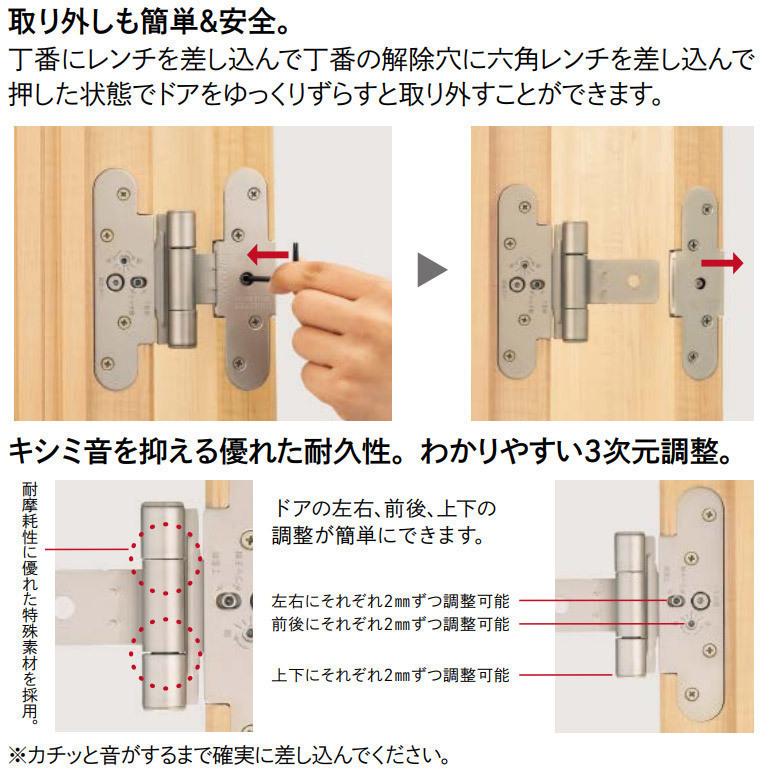 取り外しも簡単&安全。
丁番にレンチを差し込んで丁番の解除穴に六角レンチを差し込んで押した状態でドアをゆっくりずらすと取り外すことができます。

キシミ音を抑える優れた耐久性。わかりやすい3次元調整。

耐摩耗性に優れた特殊素材を採用。

ドアの左右、前後、上下の調整が簡単にできます。

左右にそれぞれ2㎜ずつ調整可能
前後にそれぞれ2㎜ずつ調整可能
上下にそれぞれ2㎜ずつ調整可能

※カチッと音がするまで確実に差し込んでください。