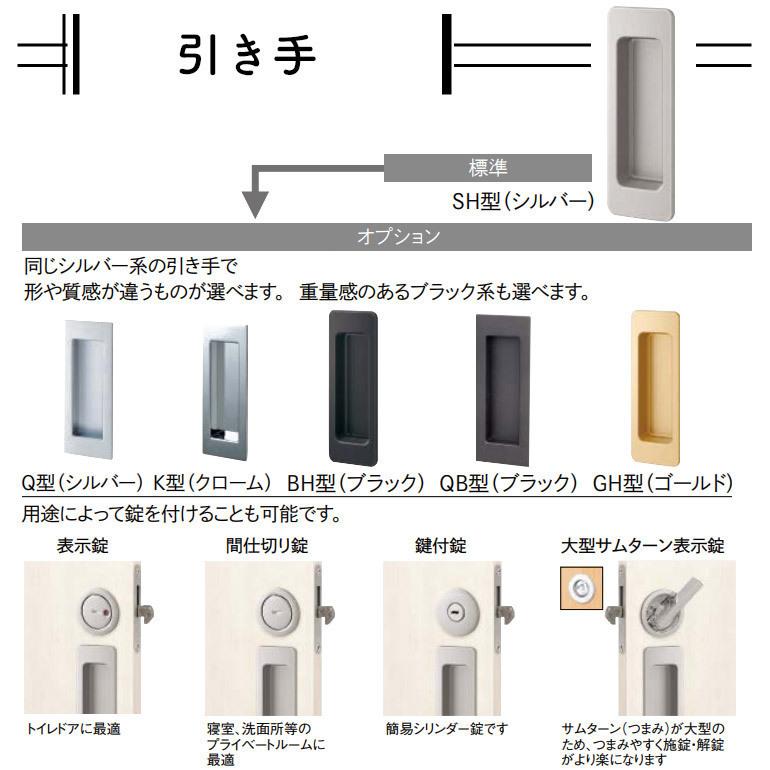 引き手

標準

SH型(シルバー)

オプション

同じシルバー系の引き手で
形や質感が違うものが選べます。 重量感のあるブラック系も選べます。

Q型(シルバー) K型(クローム) BH型(ブラック) QB型(ブラック) GH型(ゴールド)

用途によって錠を付けることも可能です。

表示錠

トイレドアに最適

間仕切り錠

寝室、洗面所等のプライベートルームに最適

鍵付錠

簡易シリンダー錠です

大型サムターン表示錠

サムターン(つまみ)が大型のため、つまみやすく施錠・解錠がより楽になります