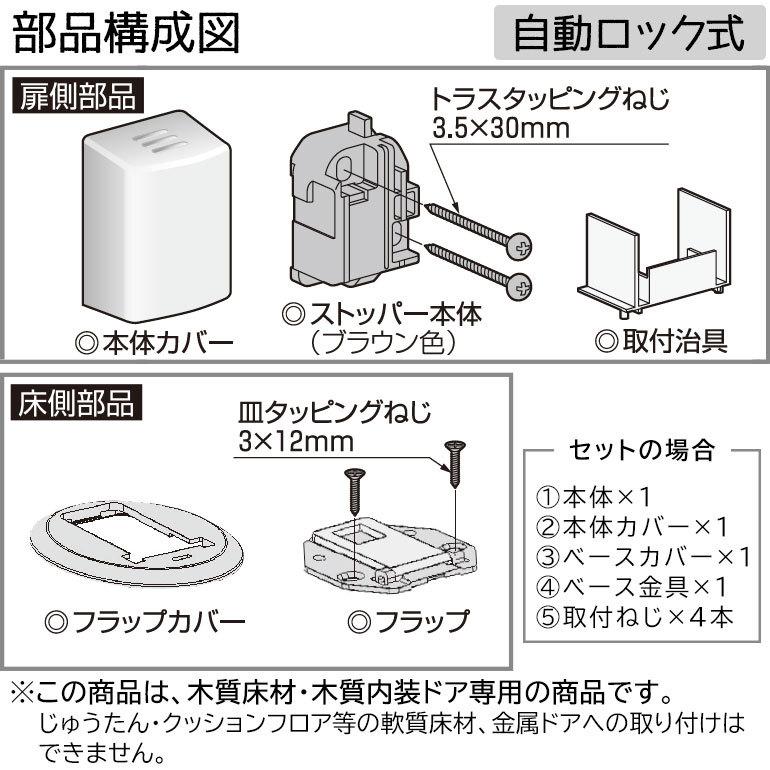 部品構成図

自動ロック式

扉側部品

トラスタッピングねじ
3.5×30mm

◎本体カバー

◎ストッパー本体
（ブラウン色）

◎取付治具

床側部品

皿タッピングねじ
3×12mm

◎フラップカバー

◎フラップ

セットの場合
①本体×1
②本体カバー×1
③ベースカバー×1
④ベース金具×1
⑤取付ねじ×4本

※この商品は、木質床材・木質内装ドア専用の商品です。
じゅうたん・クッションフロア等の軟質床材、金属ドアへの取り付けはできません。