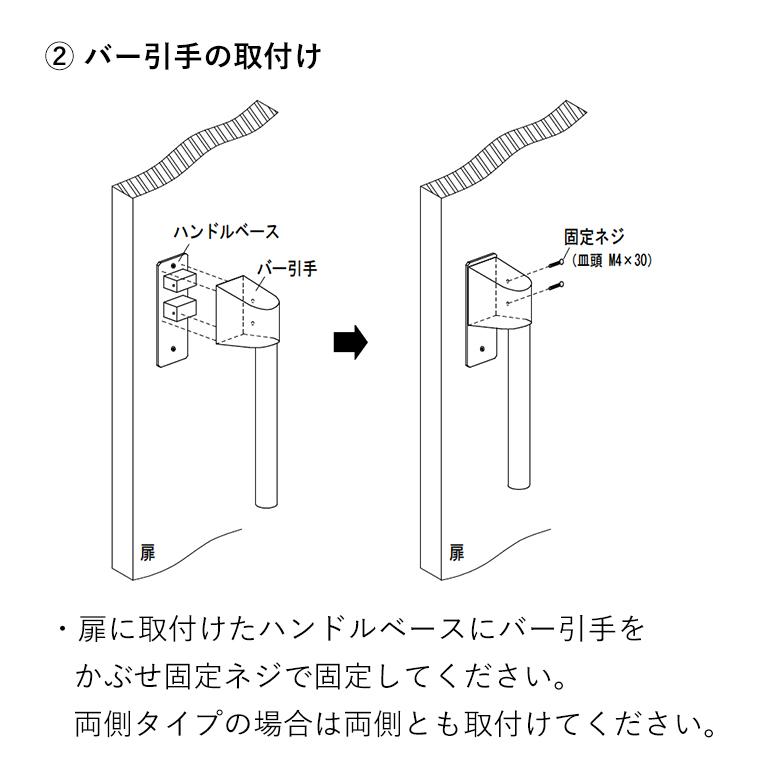 ② バー引手の取付け

ハンドルベース
バー引手
扉

固定ネジ
（皿頭 M4×30）
扉

・扉に取付けたハンドルベースにバー引手をかぶせ固定ネジで固定してください。
両側タイプの場合は両側とも取付けてください。