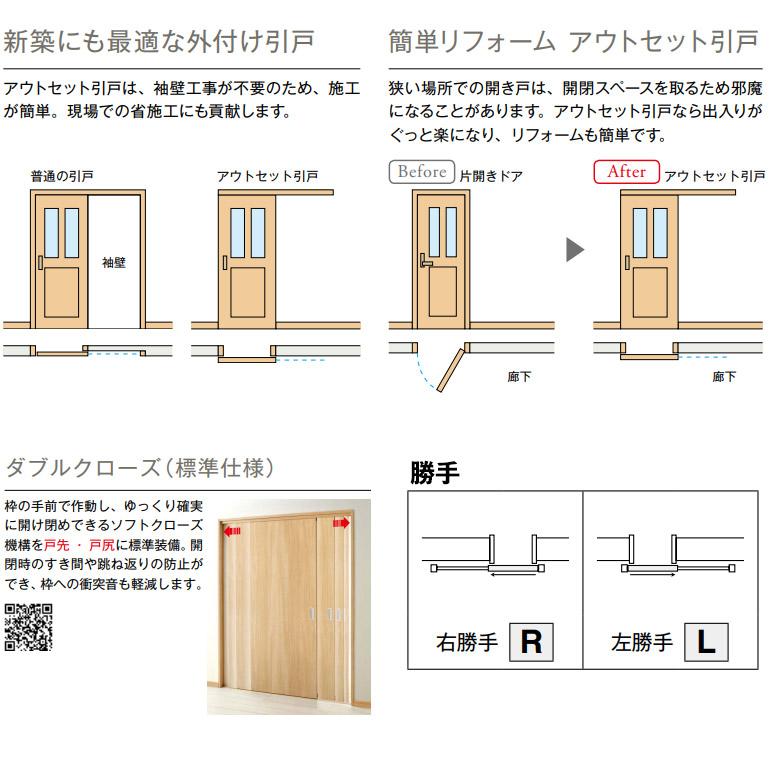 新築にも最適な外付け引戸

アウトセット引戸は、袖壁工事が不要のため、施工が簡単。現場での省施工にも貢献します。

普通の引戸

袖壁

アウトセット引戸

簡単リフォーム アウトセット引戸

狭い場所での開き戸は、開閉スペースを取るため邪魔になることがあります。アウトセット引戸なら出入りがぐっと楽になり、リフォームも簡単です。

Before 片開きドア

廊下

After アウトセット引戸

廊下

ダブルクローズ（標準仕様）

枠の手前で作動し、ゆっくり確実に開け閉めできるソフトクローズ機構を戸先・戸尻に標準装備。開閉時のすき間や跳ね返りの防止ができ、枠への衝突音も軽減します。

勝手

右勝手 R

左勝手 L