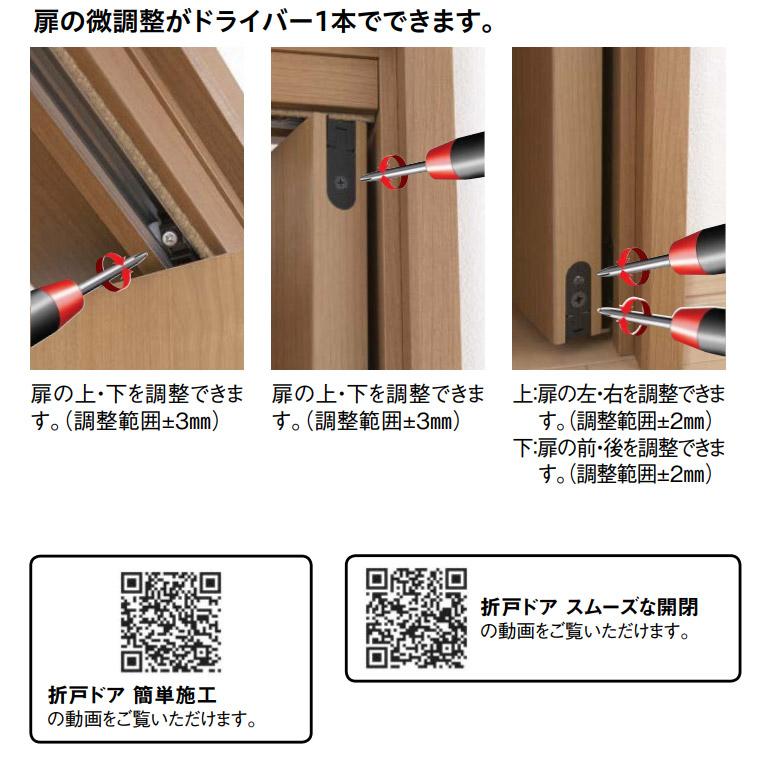 扉の微調整がドライバー1本でできます。

扉の上・下を調整できます。(調整範囲±3㎜)

扉の上・下を調整できます。(調整範囲±3㎜)

上:扉の左・右を調整できます。(調整範囲±2㎜)
下:扉の前・後を調整できます。(調整範囲±2㎜)

折戸ドア 簡単施工
の動画をご覧いただけます。

折戸ドア スムーズな開閉
の動画をご覧いただけます。