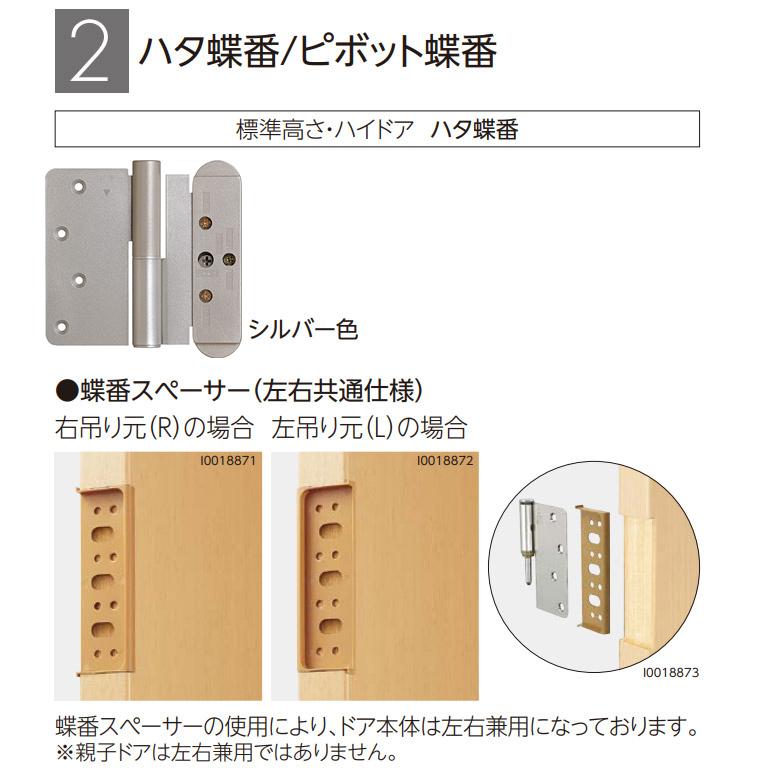 2 ハタ蝶番/ピボット蝶番

標準高さ・ハイドア ハタ蝶番

シルバー色

●蝶番スペーサー(左右共通仕様)

右吊り元(R)の場合 左吊り元(L)の場合

I0018871

I0018872

I0018873

蝶番スペーサーの使用により、ドア本体は左右兼用になっております。
※親子ドアは左右兼用ではありません。